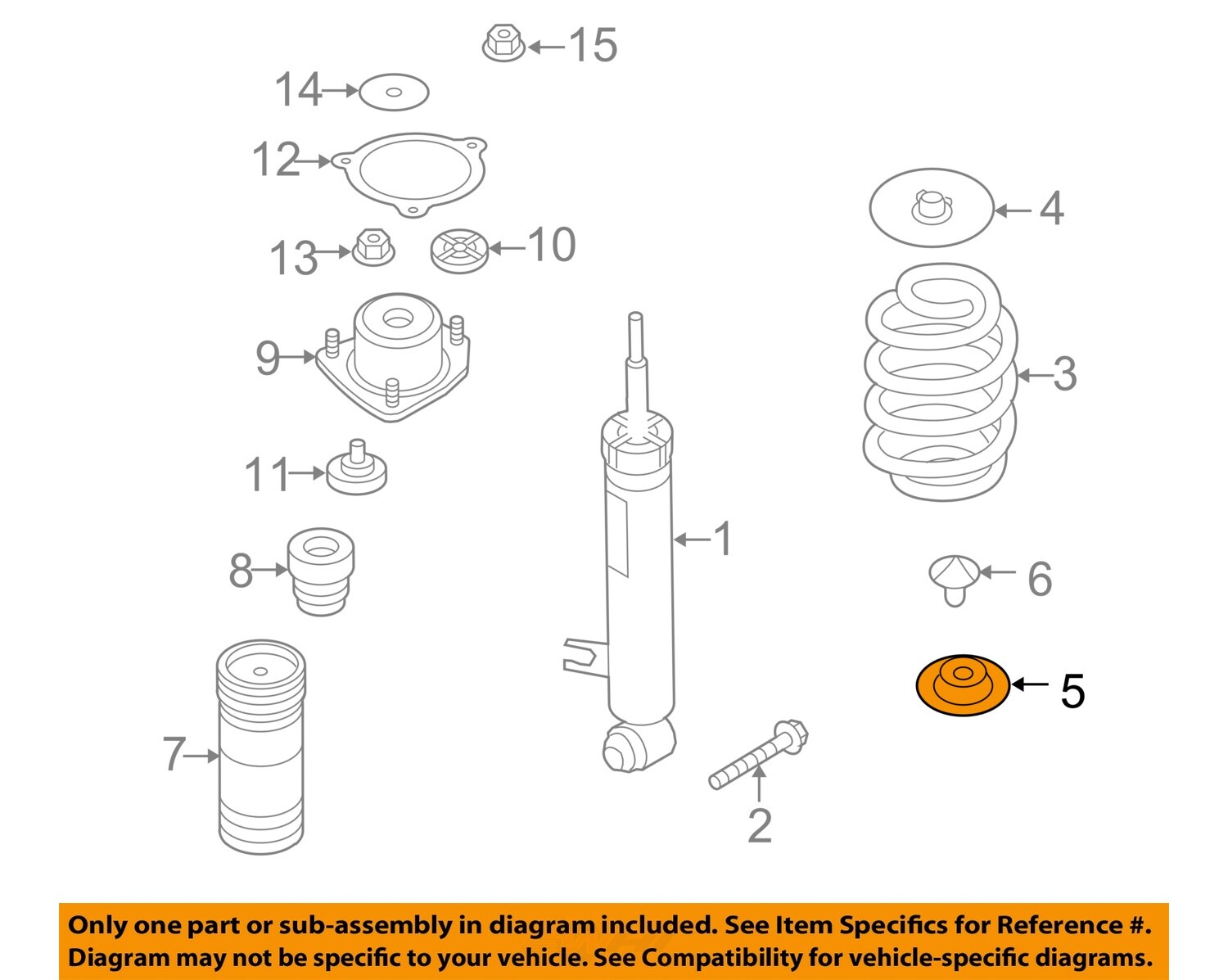 15
14
12
4
13
10
9
3
11
1
8
6
5
7
2

Only one part or sub-assembly in diagram included. See Item Specifics for Reference #. Diagram may not be specific to your vehicle. See Compatibility for vehicle-specific diagrams.