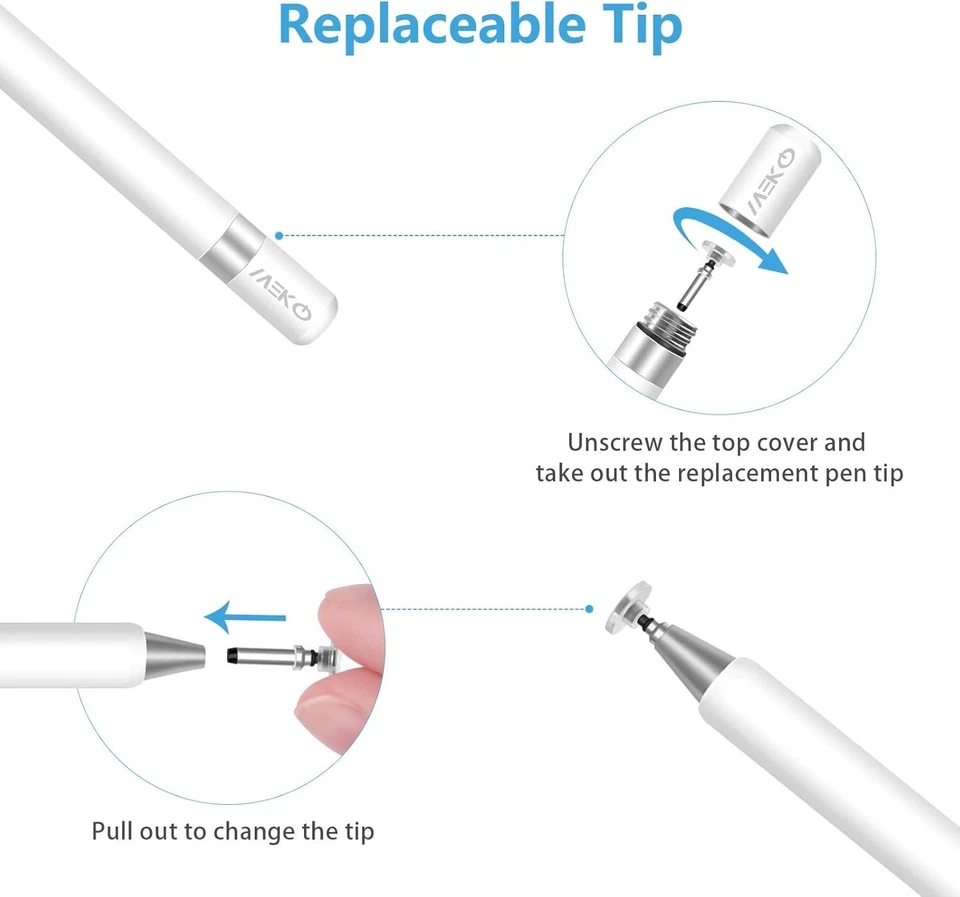 Replaceable Tip

MEKO

MEKO

Unscrew the top cover and take out the replacement pen tip

Pull out to change the tip