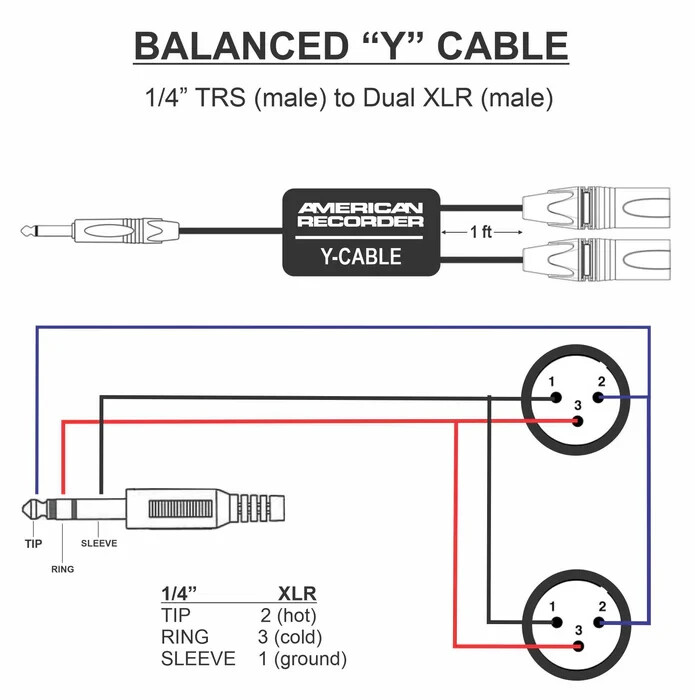 BALANCED “Y” CABLE

1/4” TRS (male) to Dual XLR (male)

AMERICAN RECORDER

Y-CABLE

1 ft

1
2
3

TIP
RING
SLEEVE

| 1/4” | XLR |
|---|---|
| TIP | 2 (hot) |
| RING | 3 (cold) |
| SLEEVE | 1 (ground) |

1
2
3