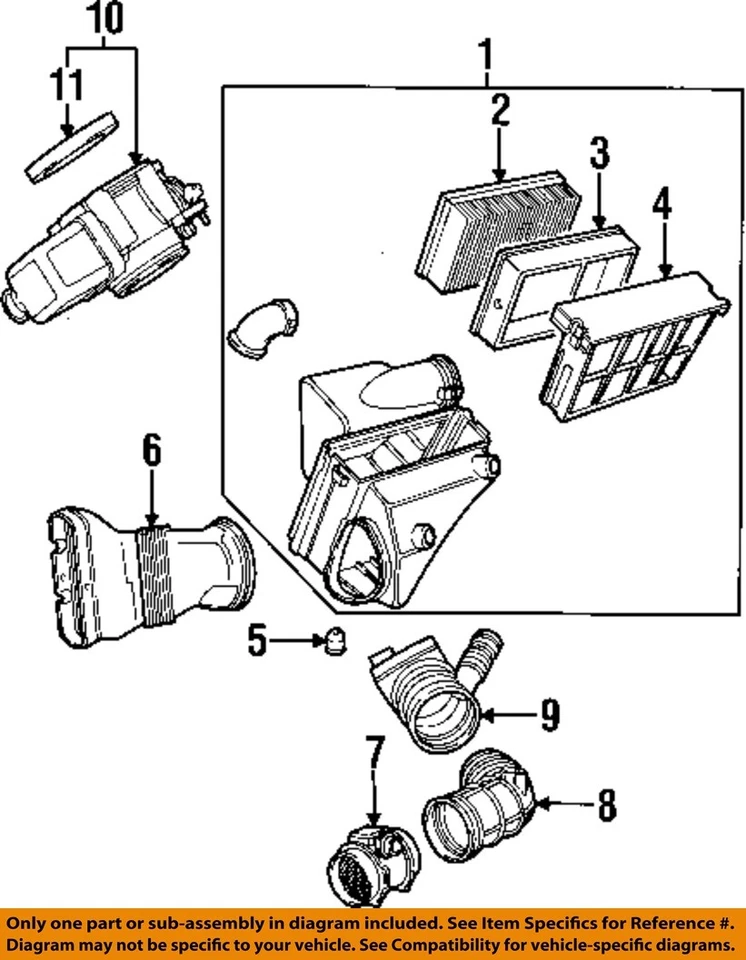 10
11
1
2
3
4
6
5
9
7
8

Only one part or sub-assembly in diagram included. See Item Specifics for Reference #. Diagram may not be specific to your vehicle. See Compatibility for vehicle-specific diagrams.