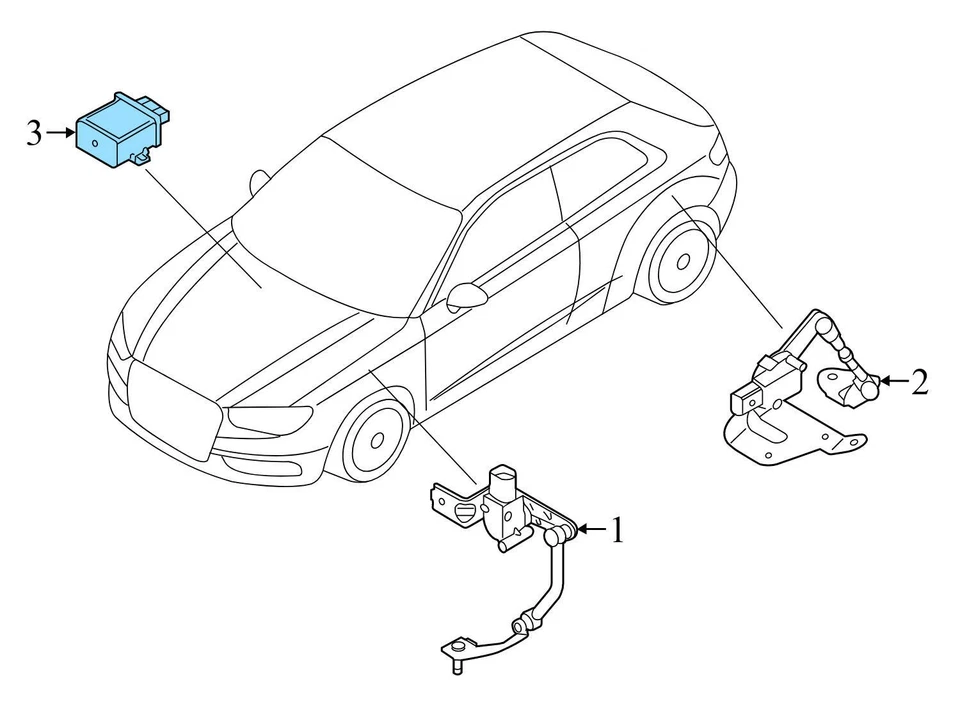 3
2
1