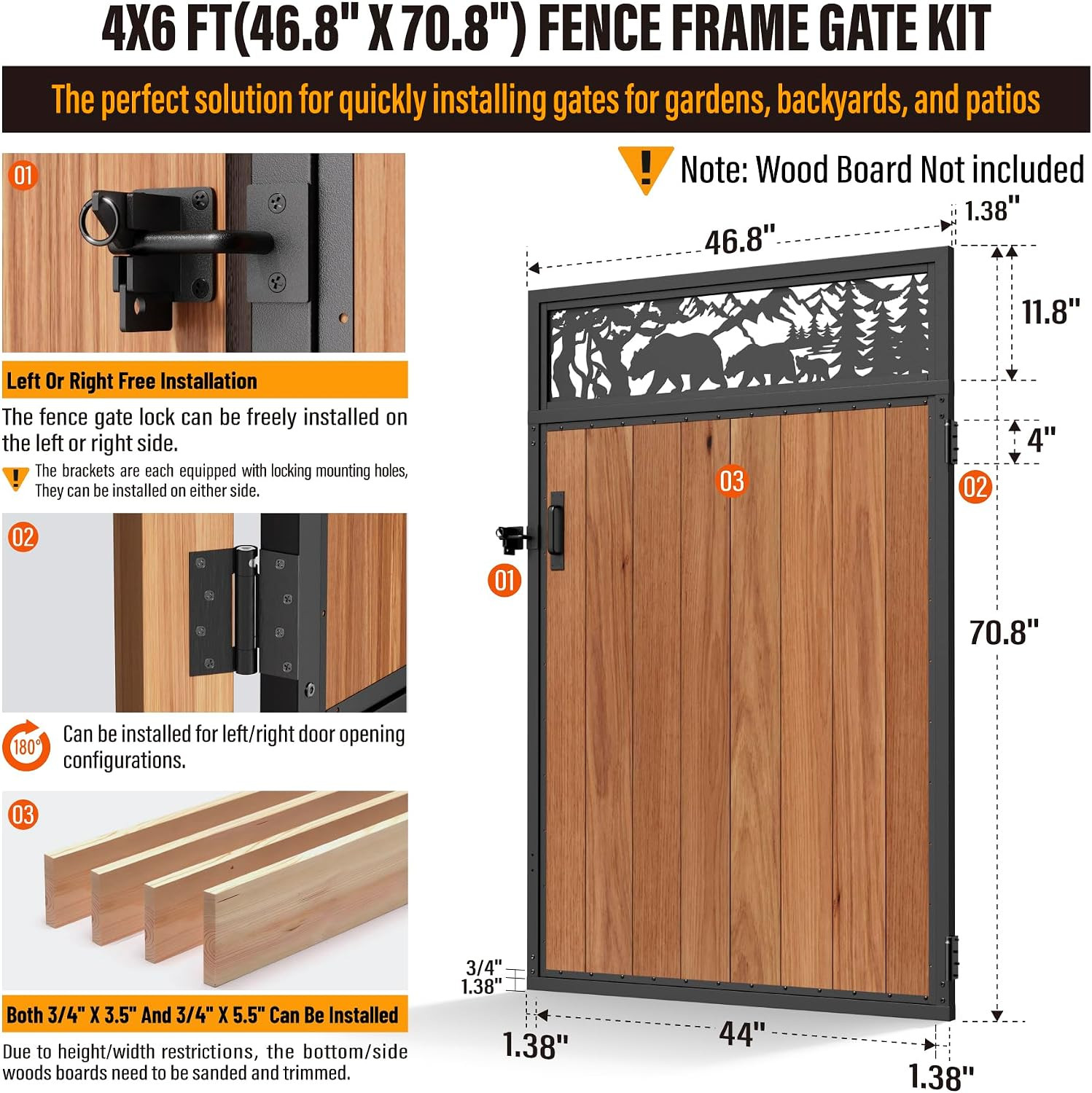 4X6 FT(46.8" X 70.8") FENCE FRAME GATE KIT

The perfect solution for quickly installing gates for gardens, backyards, and patios

01

Left Or Right Free Installation

The fence gate lock can be freely installed on the left or right side.

The brackets are each equipped with locking mounting holes, They can be installed on either side.

02

180°

Can be installed for left/right door opening configurations.

03

Both 3/4" X 3.5" And 3/4" X 5.5" Can Be Installed

Due to height/width restrictions, the bottom/side woods boards need to be sanded and trimmed.

Note: Wood Board Not included

1.38"

46.8"

11.8"

4"

03

02

01

70.8"

3/4"

1.38"

1.38"

44"

1.38"