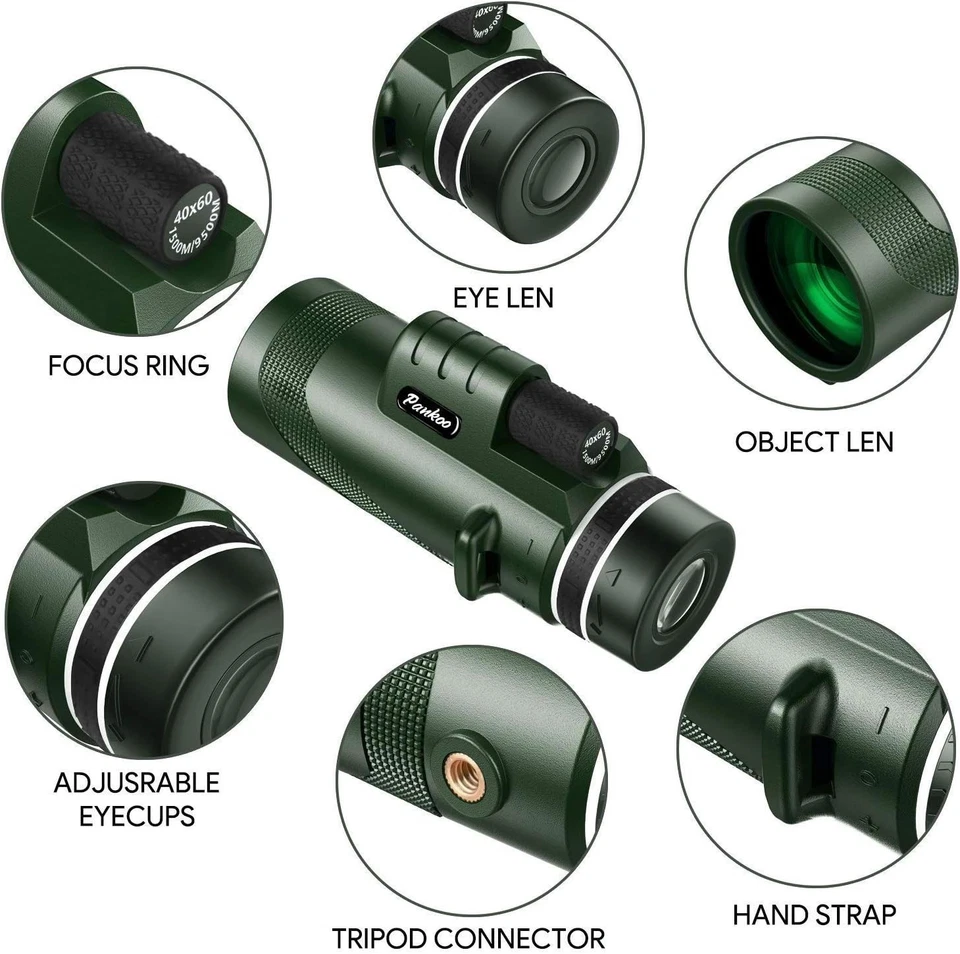 40x60
1500M/9500M

FOCUS RING

EYE LEN

OBJECT LEN

Pankoo

40x60
1500M/9500M

ADJUSRABLE EYECUPS

TRIPOD CONNECTOR

HAND STRAP