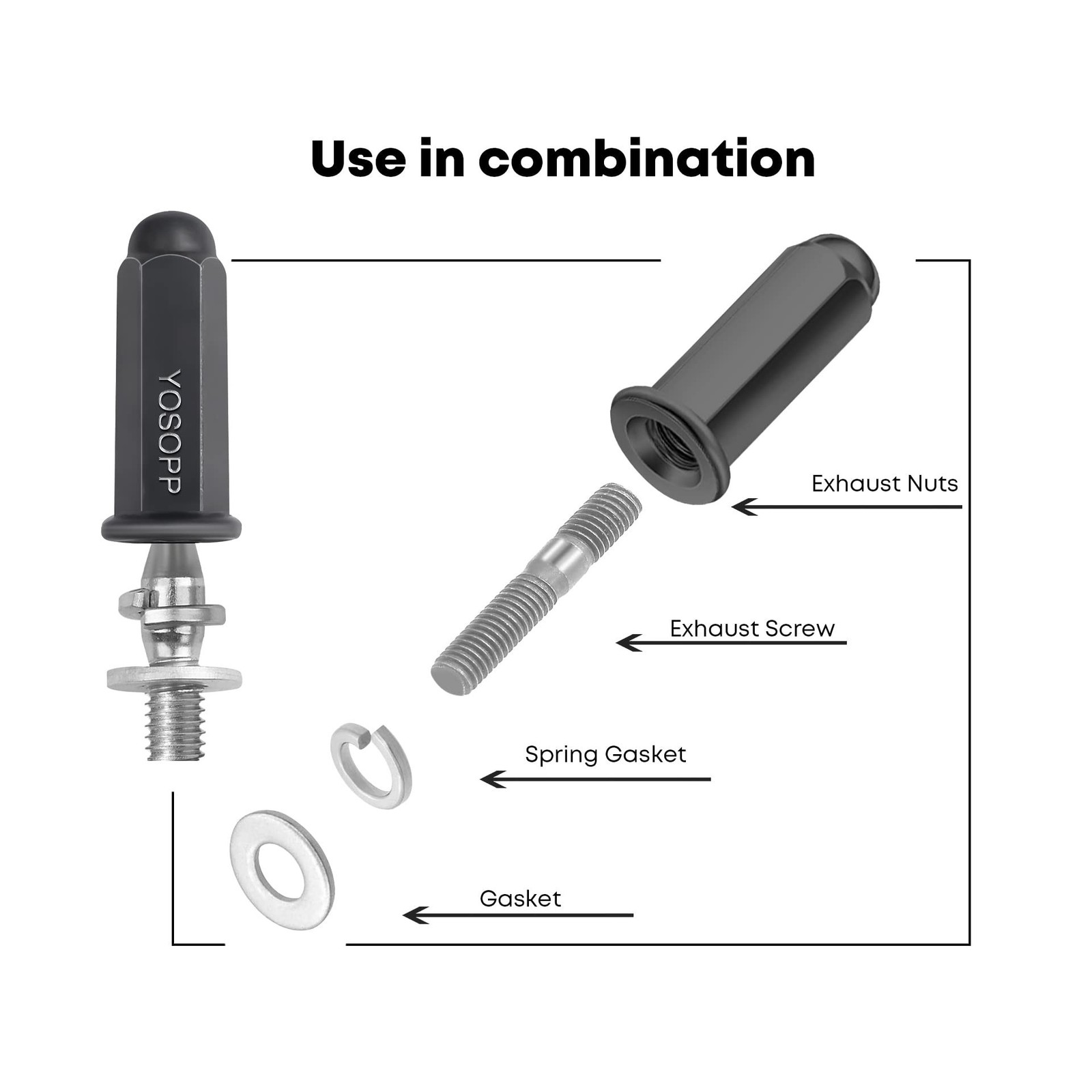 Use in combination

YOSOPP

Exhaust Nuts

Exhaust Screw

Spring Gasket

Gasket