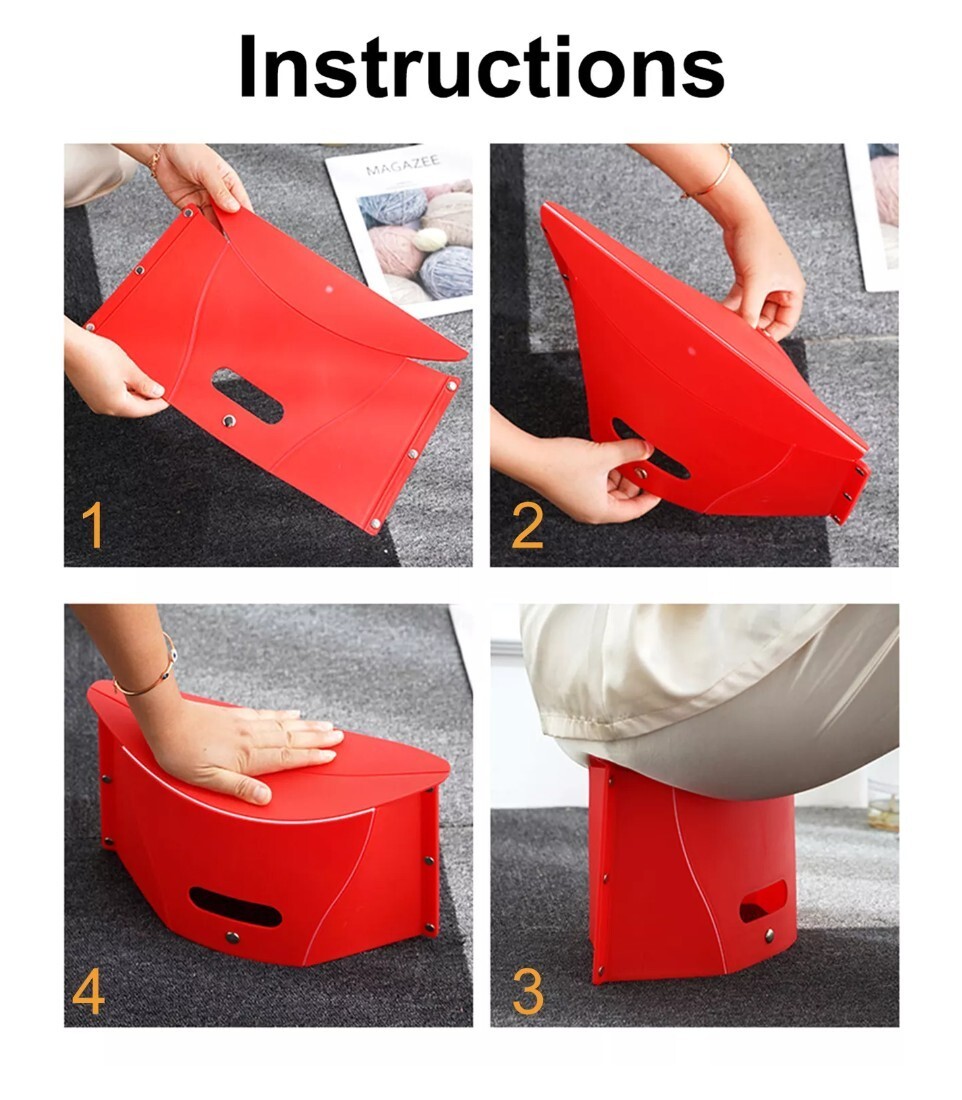 Instructions

MAGAZEE

1

2

4

3