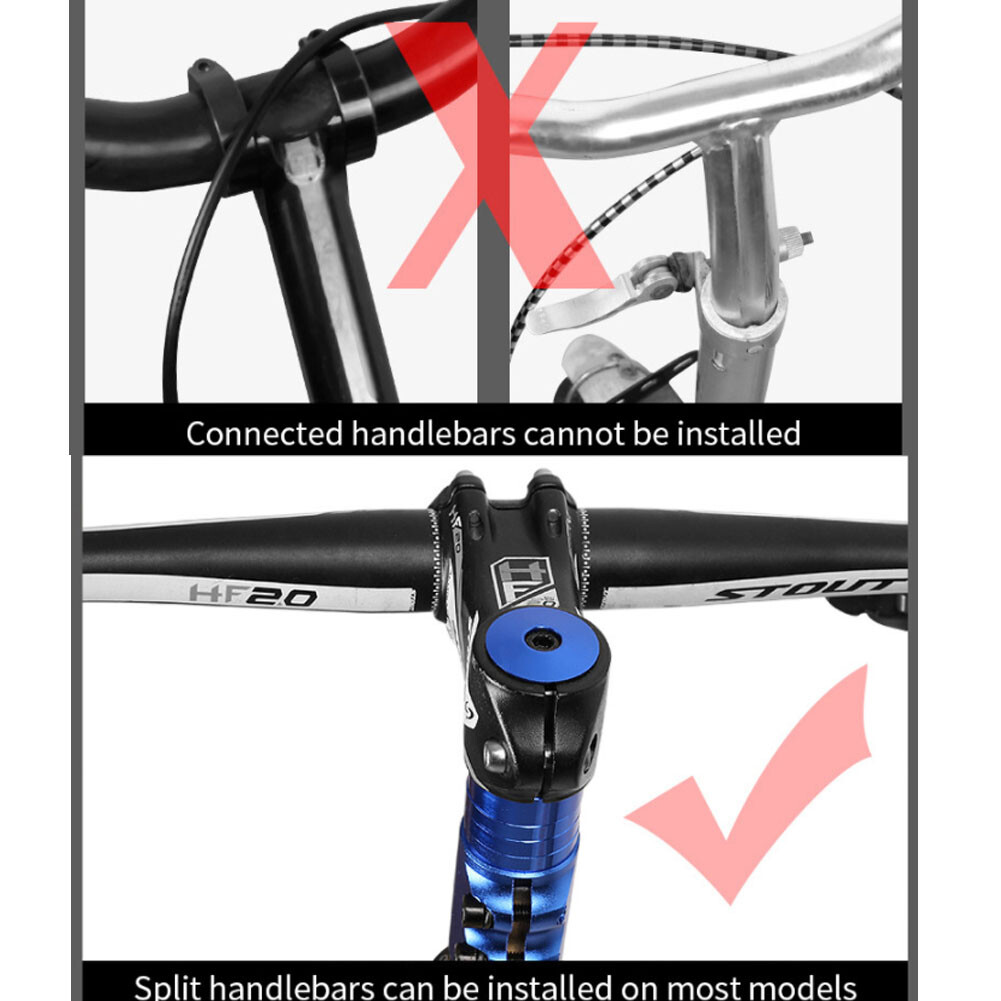 Connected handlebars cannot be installed

HF20

STOUT

Split handlebars can be installed on most models