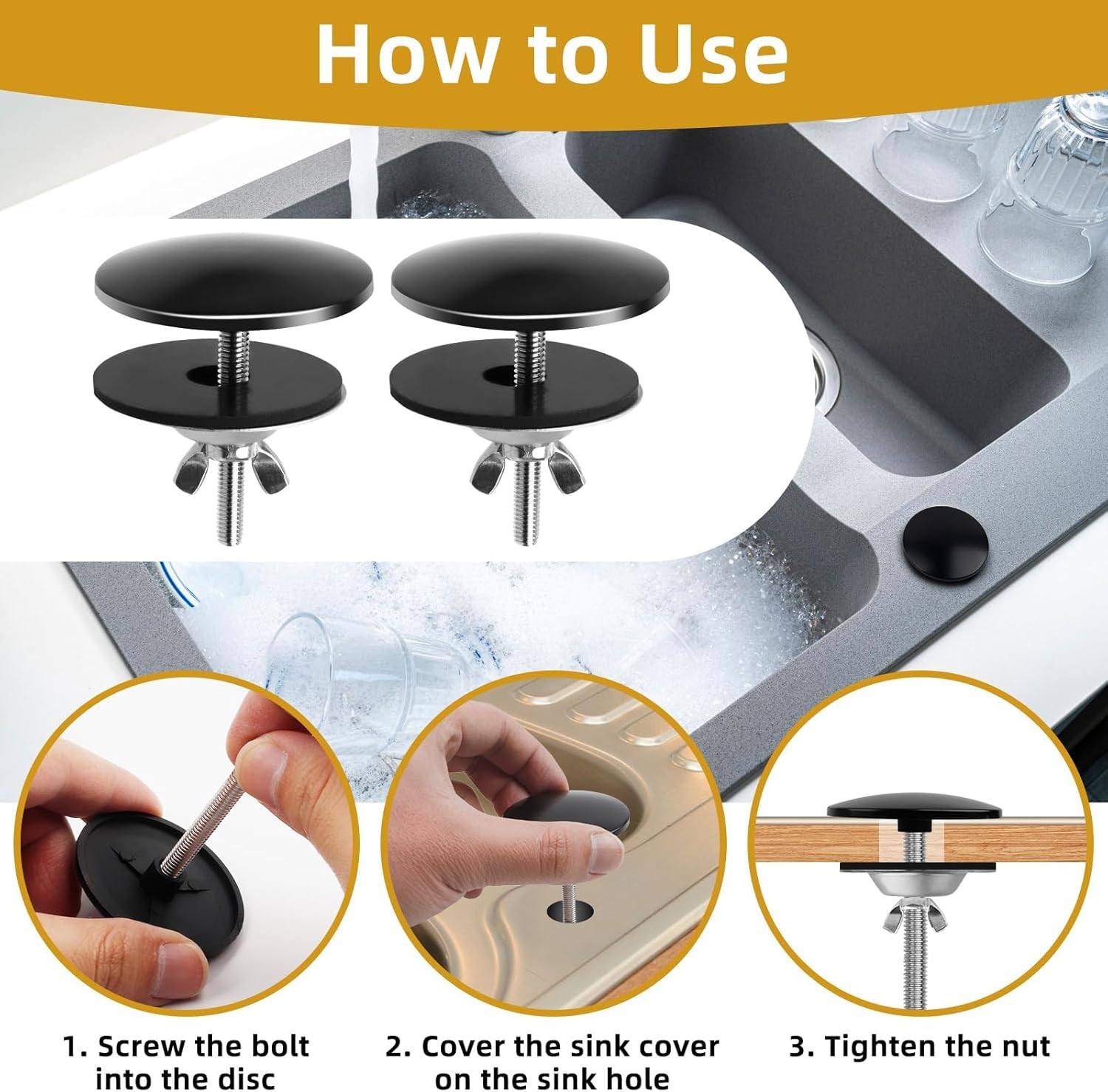 How to Use

1. Screw the bolt into the disc

2. Cover the sink cover on the sink hole

3. Tighten the nut