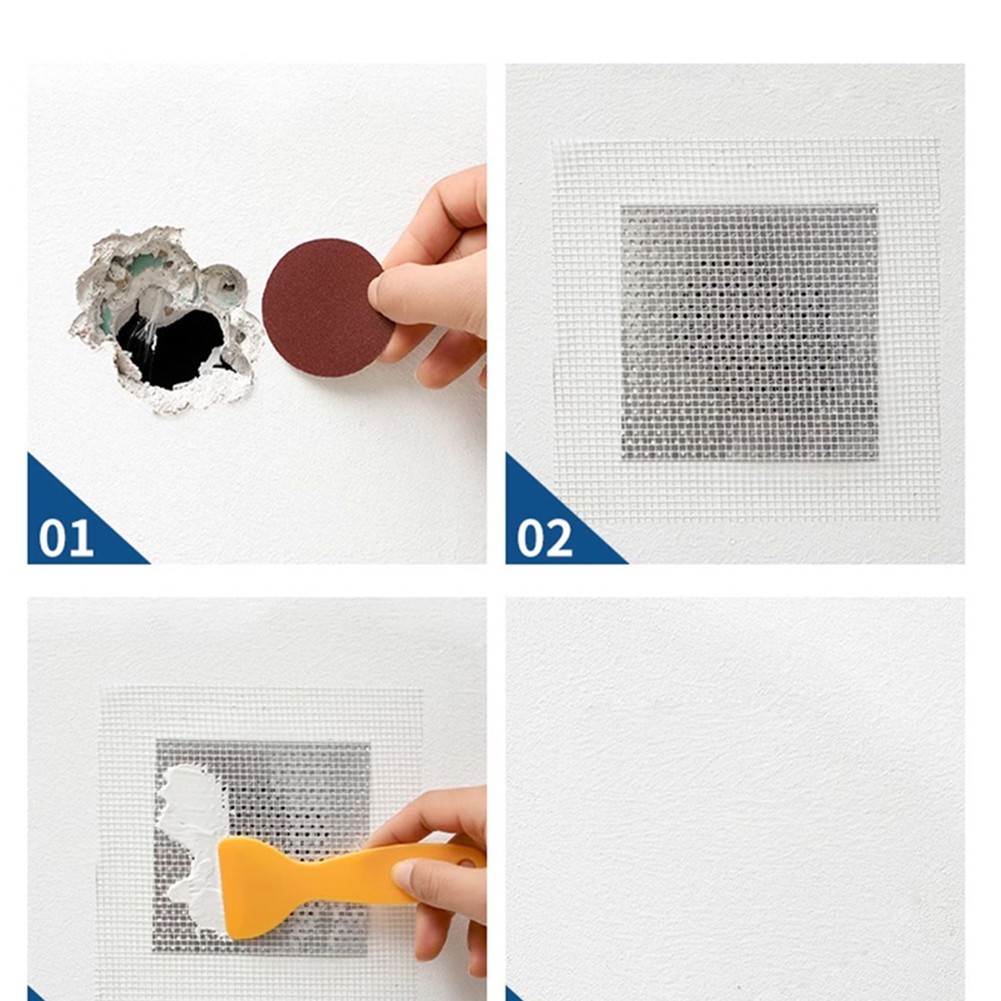 01

02