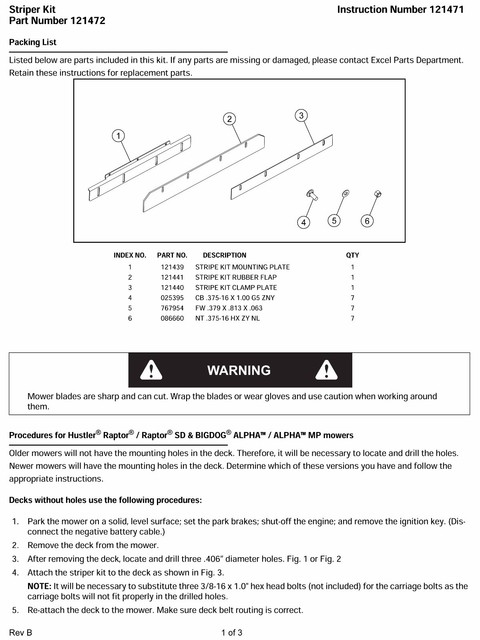 Striper Kit
Part Number 121472

Instruction Number 121471

Packing List

Listed below are parts included in this kit. If any parts are missing or damaged, please contact Excel Parts Department. Retain these instructions for replacement parts.

1 2 3 4 5 6

| INDEX NO. | PART NO. | DESCRIPTION | QTY |
|---|---|---|---|
| 1 | 121439 | STRIPE KIT MOUNTING PLATE | 1 |
| 2 | 121441 | STRIPE KIT RUBBER FLAP | 1 |
| 3 | 121440 | STRIPE KIT CLAMP PLATE | 1 |
| 4 | 025395 | CB .375-16 X 1.00 G5 ZNY | 7 |
| 5 | 767954 | FW .379 X .813 X .063 | 7 |
| 6 | 086660 | NT .375-16 HX ZY NL | 7 |

WARNING

Mower blades are sharp and can cut. Wrap the blades or wear gloves and use caution when working around them.

Procedures for Hustler® Raptor® / Raptor® SD & BIGDOG® ALPHA™ / ALPHA™ MP mowers

Older mowers will not have the mounting holes in the deck. Therefore, it will be necessary to locate and drill the holes. Newer mowers will have the mounting holes in the deck. Determine which of these versions you have and follow the appropriate instructions.

Decks without holes use the following procedures:

1. Park the mower on a solid, level surface; set the park brakes; shut-off the engine; and remove the ignition key. (Disconnect the negative battery cable.)
2. Remove the deck from the mower.
3. After removing the deck, locate and drill three .406" diameter holes. Fig. 1 or Fig. 2
4. Attach the striper kit to the deck as shown in Fig. 3.
NOTE: It will be necessary to substitute three 3/8-16 x 1.0" hex head bolts (not included) for the carriage bolts as the carriage bolts will not fit properly in the drilled holes.
5. Re-attach the deck to the mower. Make sure deck belt routing is correct.

Rev B

1 of 3