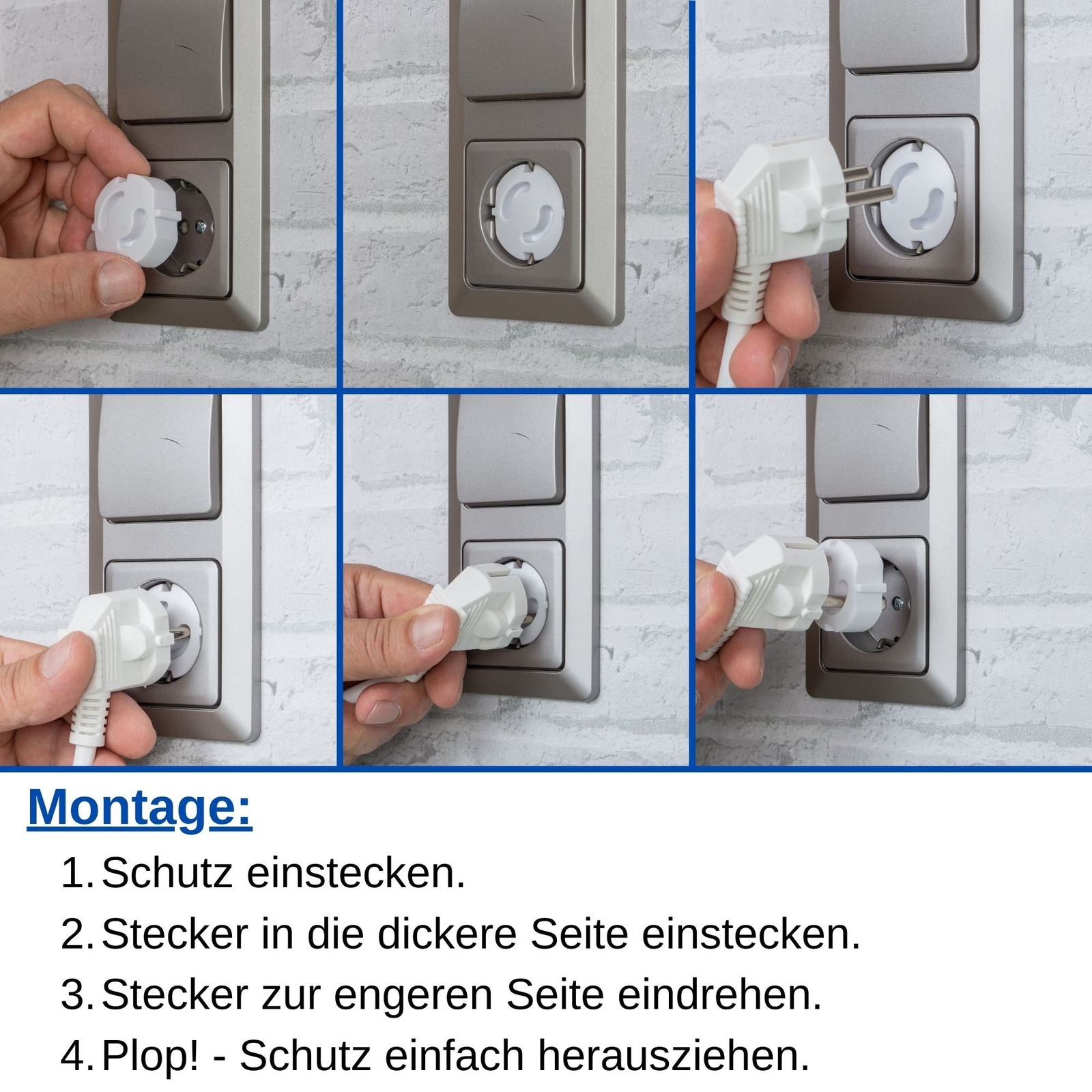 Montage:

1. Schutz einstecken.
2. Stecker in die dickere Seite einstecken.
3. Stecker zur engeren Seite eindrehen.
4. Plop! - Schutz einfach herausziehen.