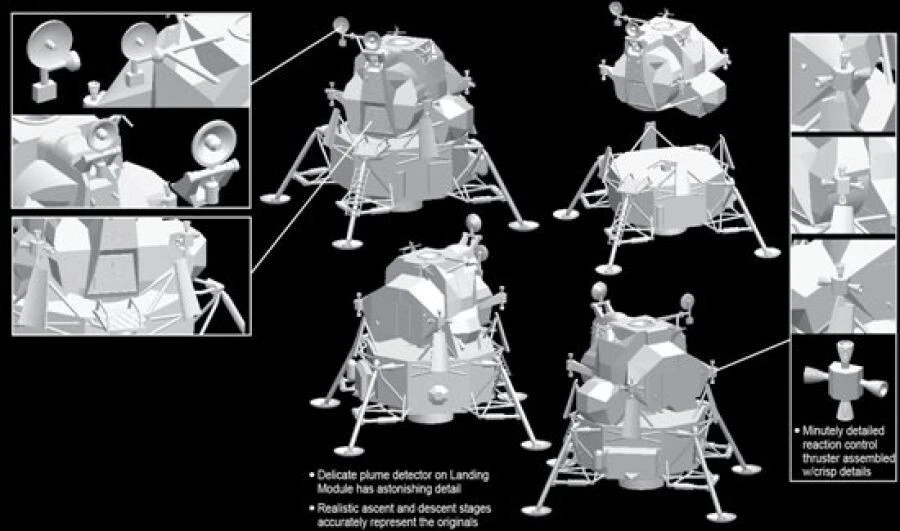 • Delicate plume detector on Landing Module has astonishing detail

• Realistic ascent and descent stages accurately represent the originals

• Minutely detailed reaction control thruster assembled w/crisp details