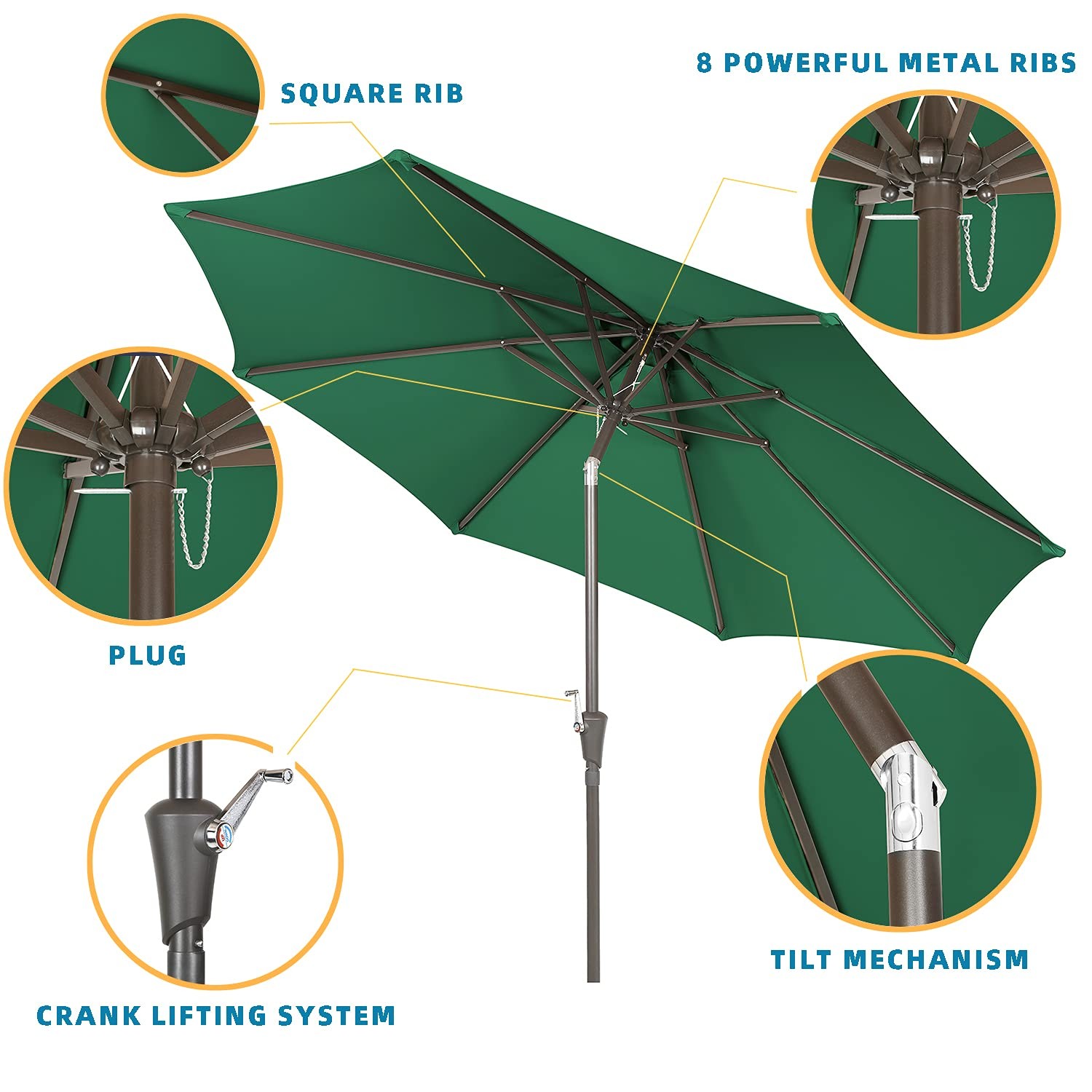 SQUARE RIB

8 POWERFUL METAL RIBS

PLUG

CRANK LIFTING SYSTEM

TILT MECHANISM