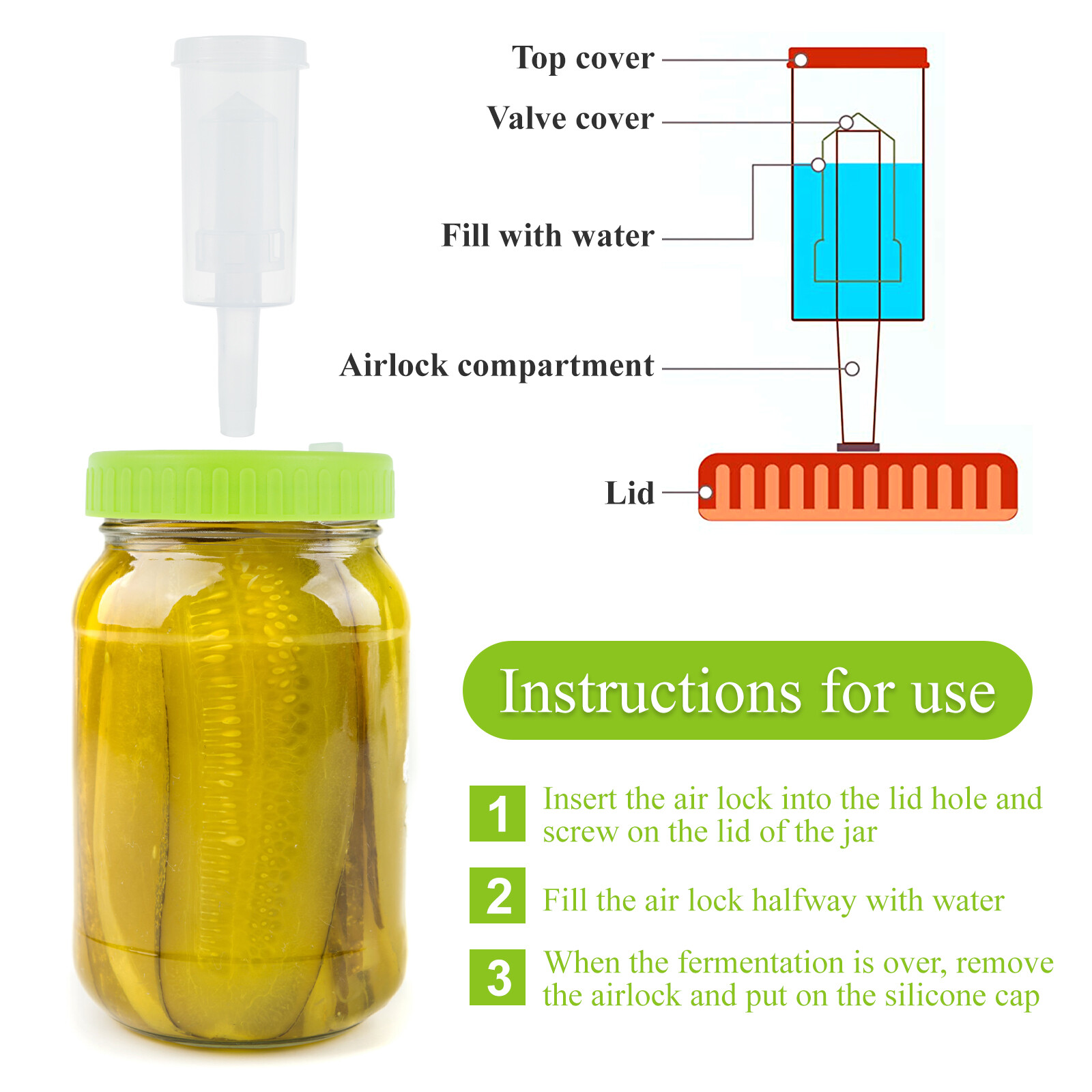 Top cover

Valve cover

Fill with water

Airlock compartment

Lid

Instructions for use

1 Insert the air lock into the lid hole and screw on the lid of the jar

2 Fill the air lock halfway with water

3 When the fermentation is over, remove the airlock and put on the silicone cap