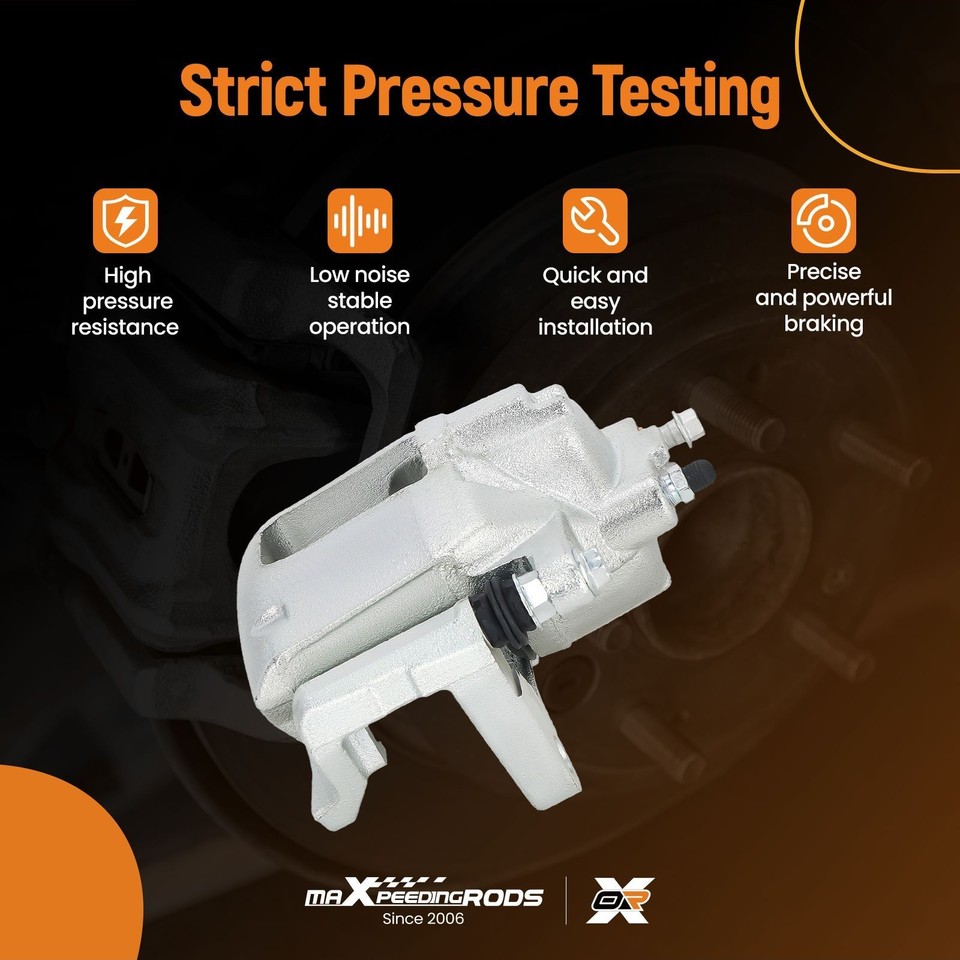 Strict Pressure Testing

High pressure resistance

Low noise stable operation

Quick and easy installation

Precise and powerful braking

maXpeedingRODS
Since 2006

OR