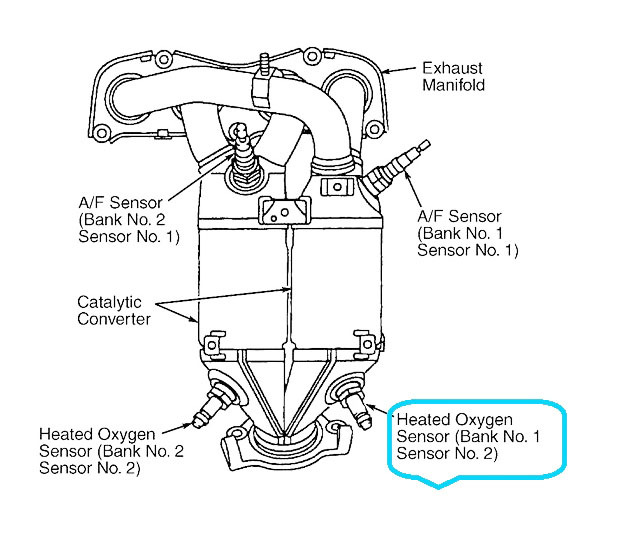 Exhaust Manifold

A/F Sensor (Bank No. 2 Sensor No. 1)

A/F Sensor (Bank No. 1 Sensor No. 1)

Catalytic Converter

Heated Oxygen Sensor (Bank No. 2 Sensor No. 2)

Heated Oxygen Sensor (Bank No. 1 Sensor No. 2)