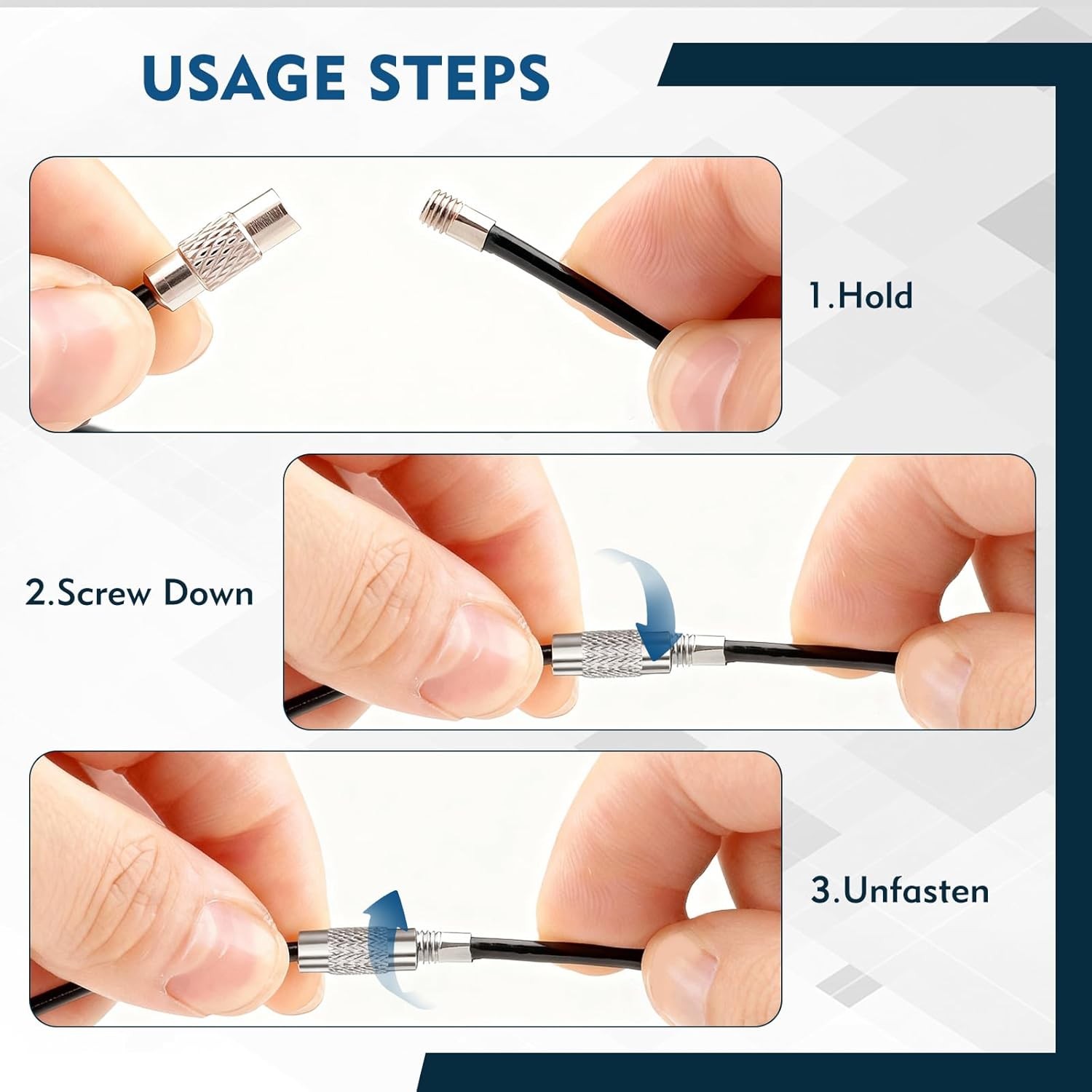 USAGE STEPS

1.Hold

2.Screw Down

3.Unfasten