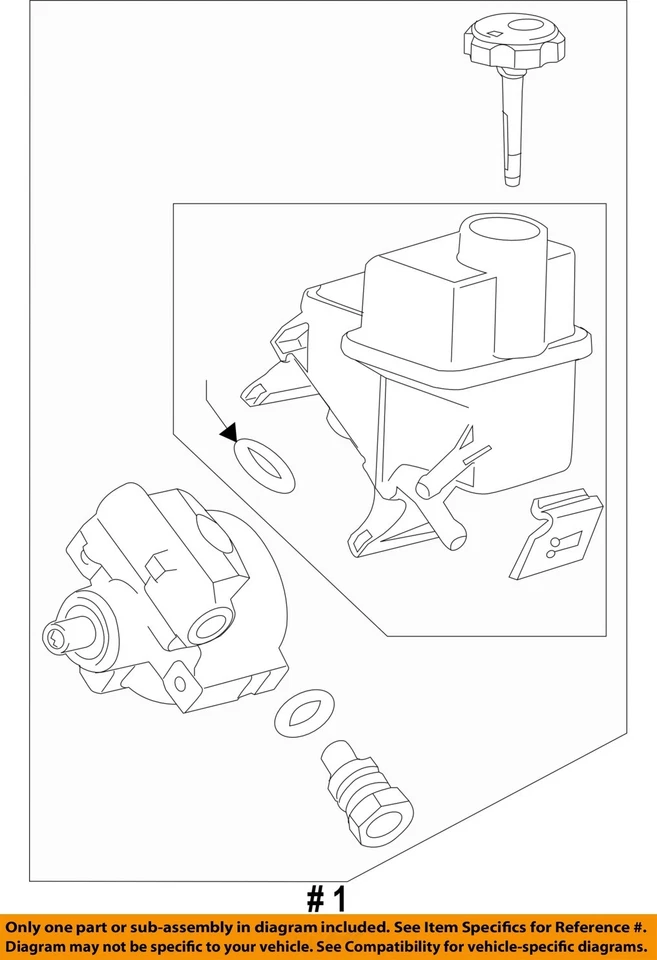 # 1

Only one part or sub-assembly in diagram included. See Item Specifics for Reference #. Diagram may not be specific to your vehicle. See Compatibility for vehicle-specific diagrams.