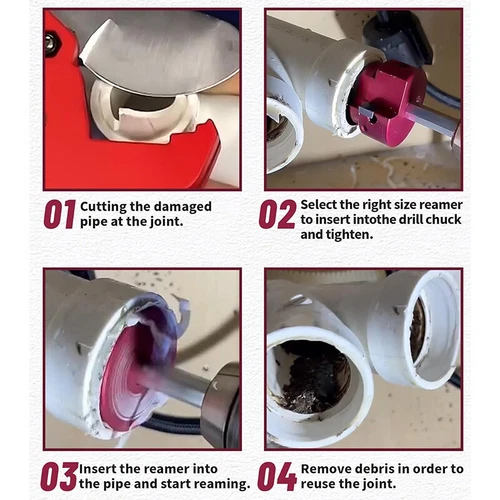 01 Cutting the damaged pipe at the joint.

02 Select the right size reamer to insert intothe drill chuck and tighten.

03 Insert the reamer into the pipe and start reaming.

04 Remove debris in order to reuse the joint.