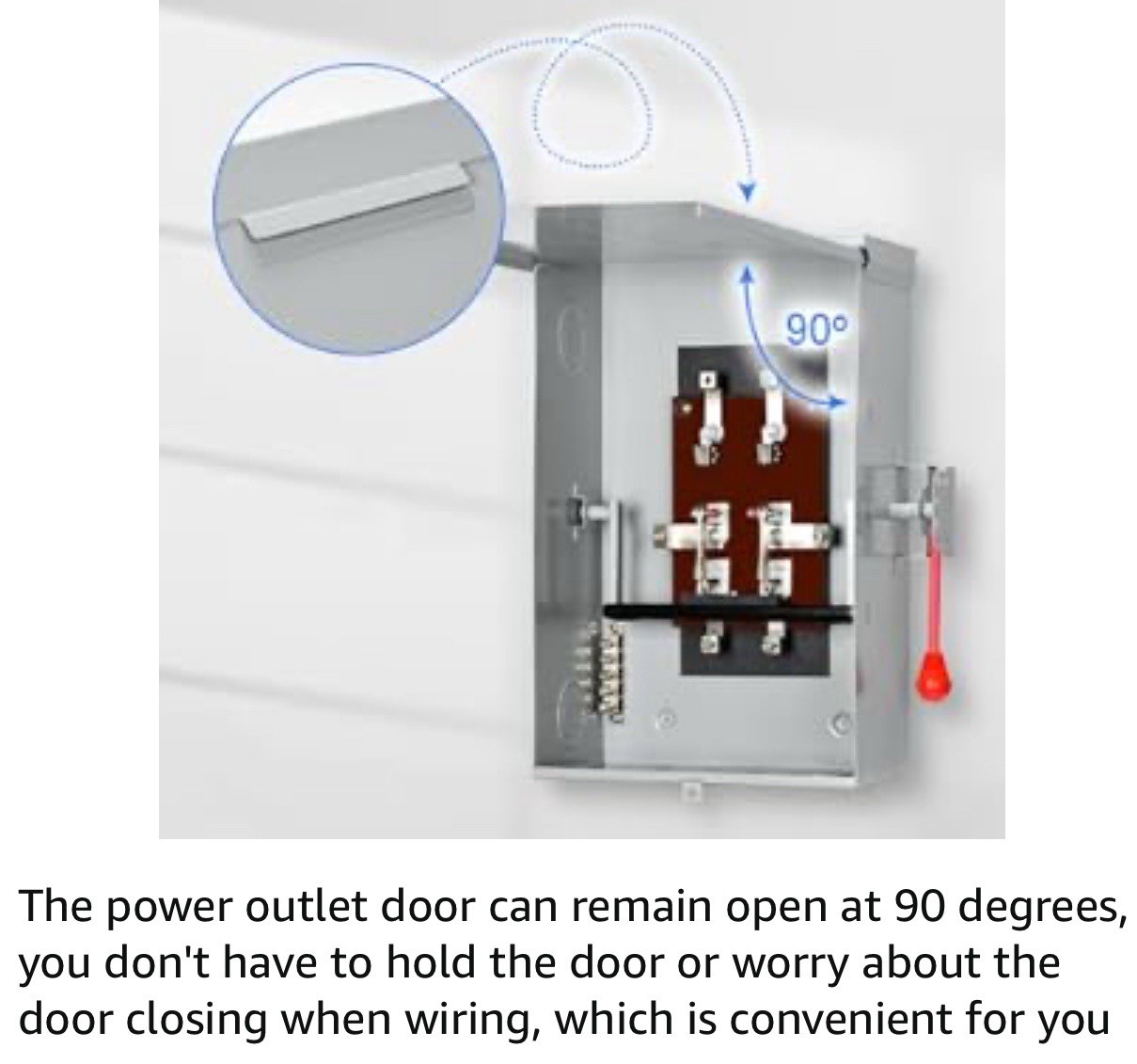 90°

The power outlet door can remain open at 90 degrees, you don't have to hold the door or worry about the door closing when wiring, which is convenient for you