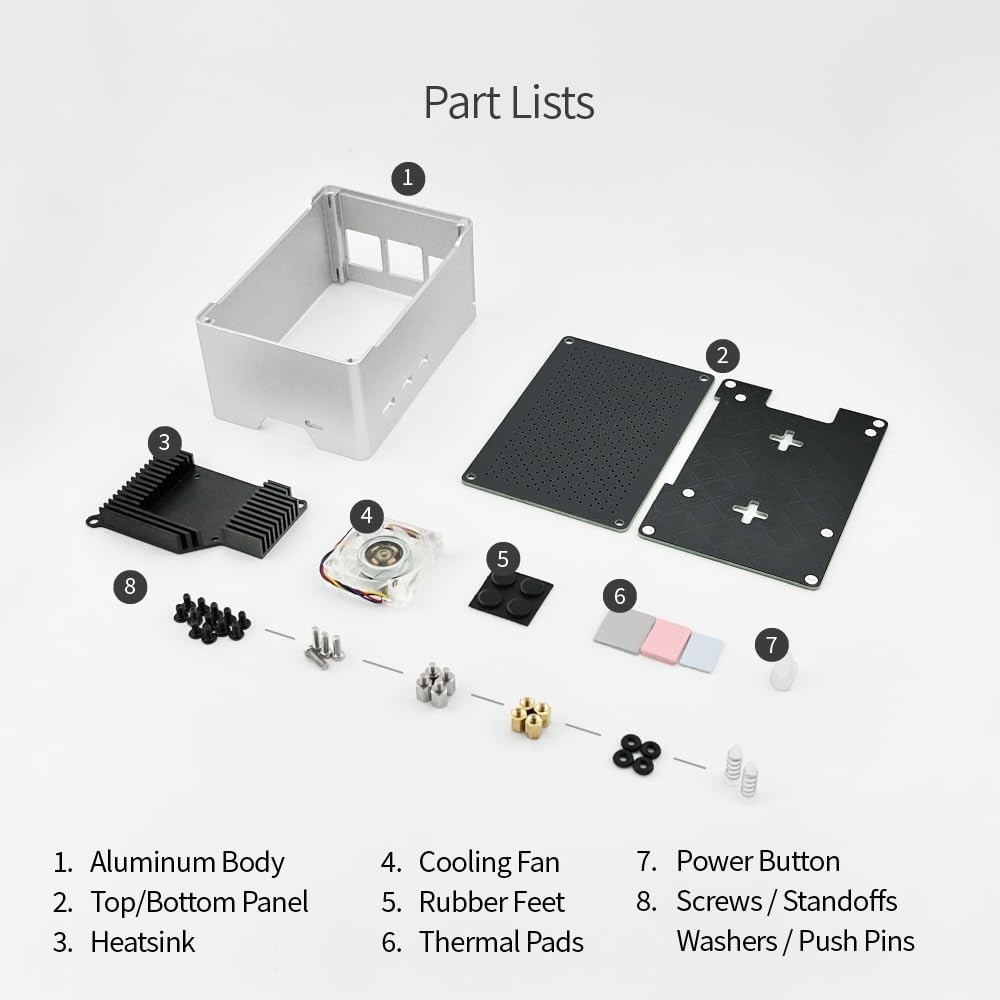 Part Lists

1

2

3

4

5

6

7

8

1. Aluminum Body
2. Top/Bottom Panel
3. Heatsink

4. Cooling Fan
5. Rubber Feet
6. Thermal Pads

7. Power Button
8. Screws / Standoffs Washers / Push Pins