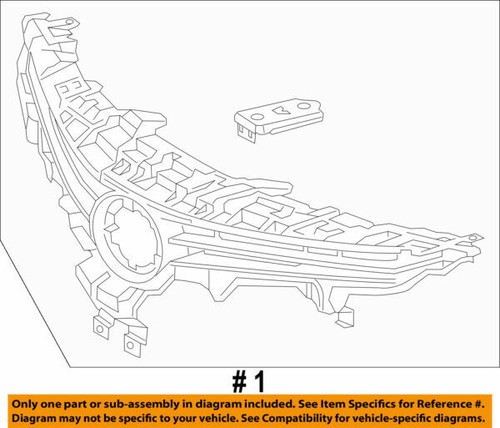 # 1

Only one part or sub-assembly in diagram included. See Item Specifics for Reference #. Diagram may not be specific to your vehicle. See Compatibility for vehicle-specific diagrams.