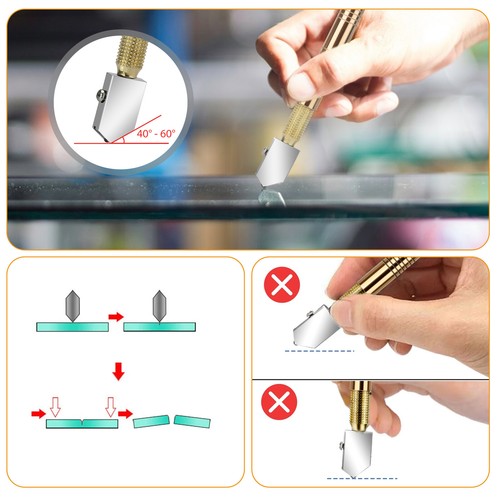 40° - 60°