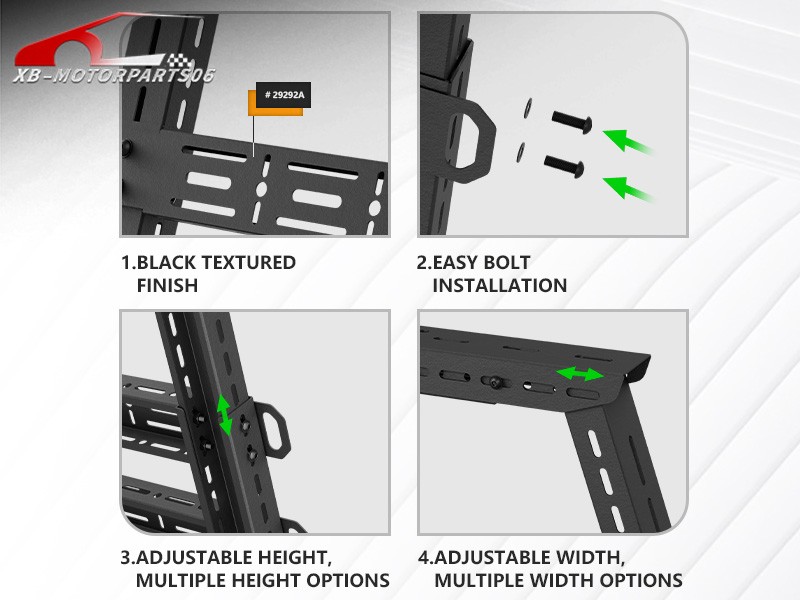 XB-MOTORPARTS06

# 29292A

1.BLACK TEXTURED FINISH

2.EASY BOLT INSTALLATION

3.ADJUSTABLE HEIGHT, MULTIPLE HEIGHT OPTIONS

4.ADJUSTABLE WIDTH, MULTIPLE WIDTH OPTIONS