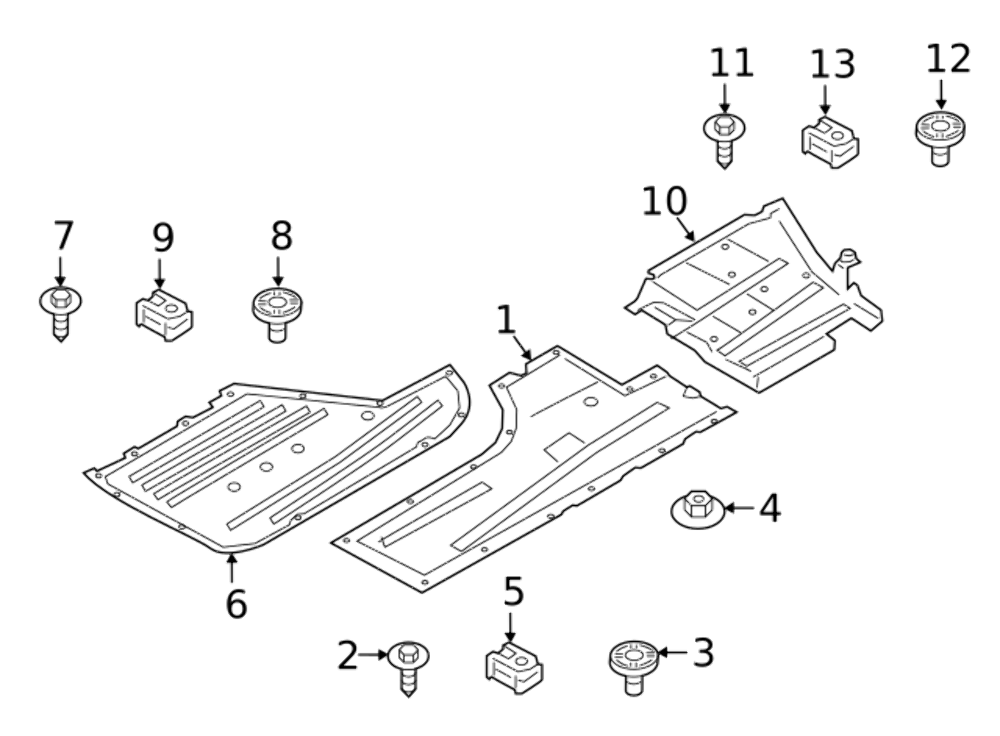 11
13
12
10
7
9
8
1
4
6
5
2
3