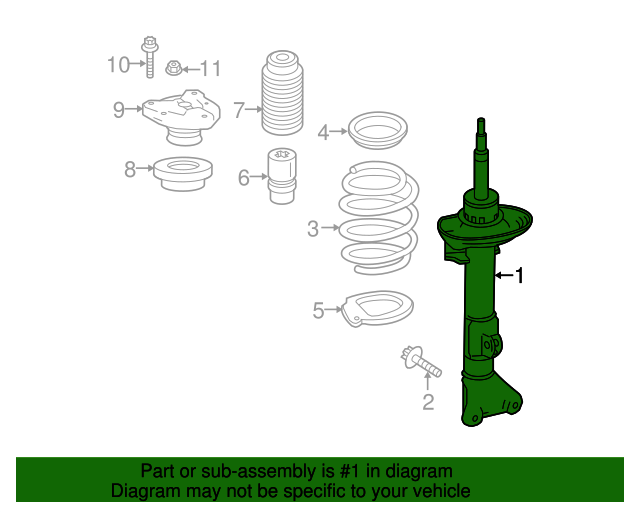 10
11
9
7
4
8
6
3
1
5
2

Part or sub-assembly is #1 in diagram
Diagram may not be specific to your vehicle