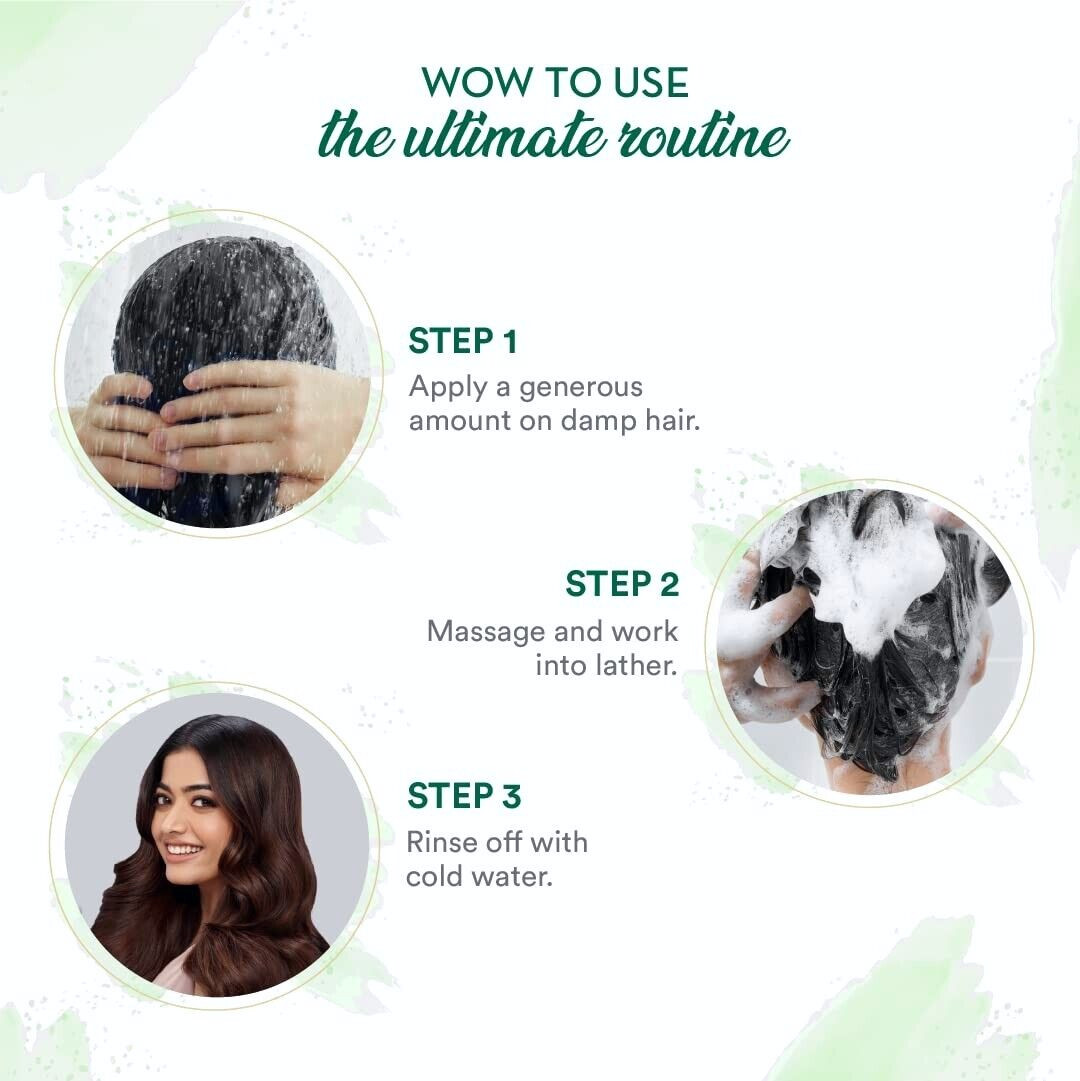 WOW TO USE
the ultimate routine

STEP 1
Apply a generous amount on damp hair.

STEP 2
Massage and work into lather.

STEP 3
Rinse off with cold water.