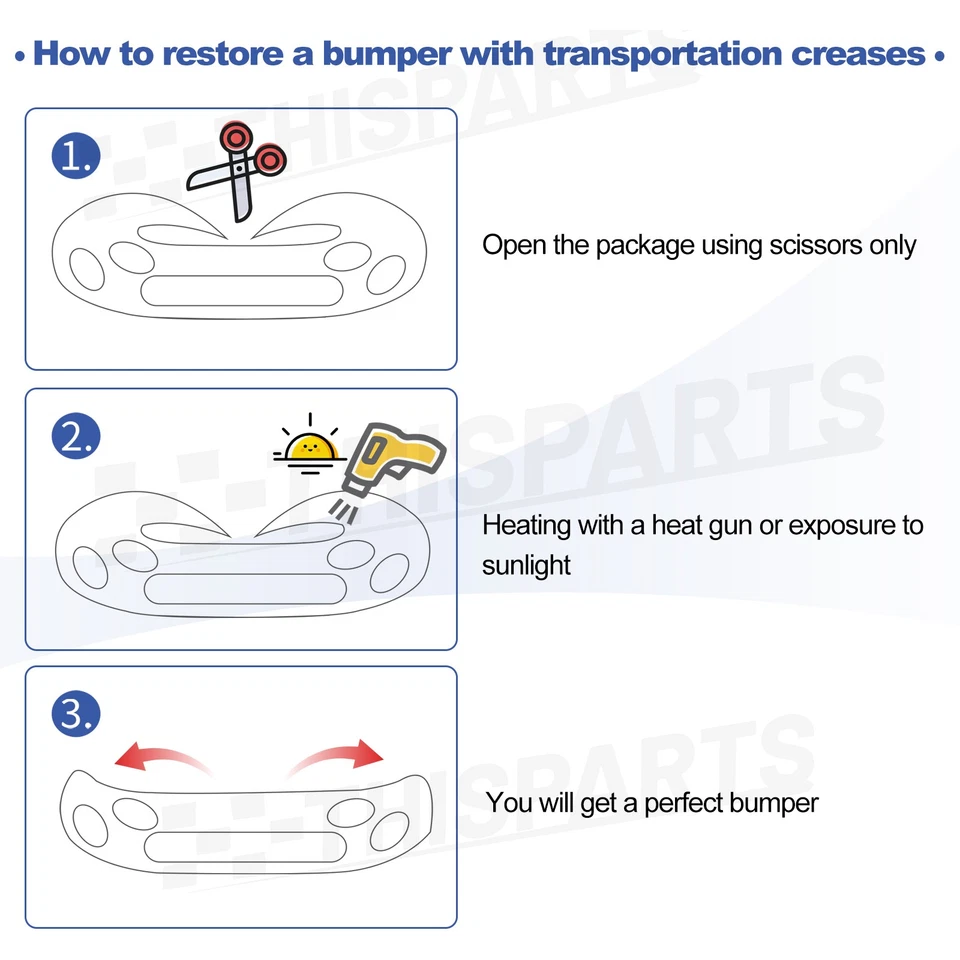 • How to restore a bumper with transportation creases •

1.

Open the package using scissors only

2.

Heating with a heat gun or exposure to sunlight

3.

You will get a perfect bumper

THISPARTS

THISPARTS

THISPARTS