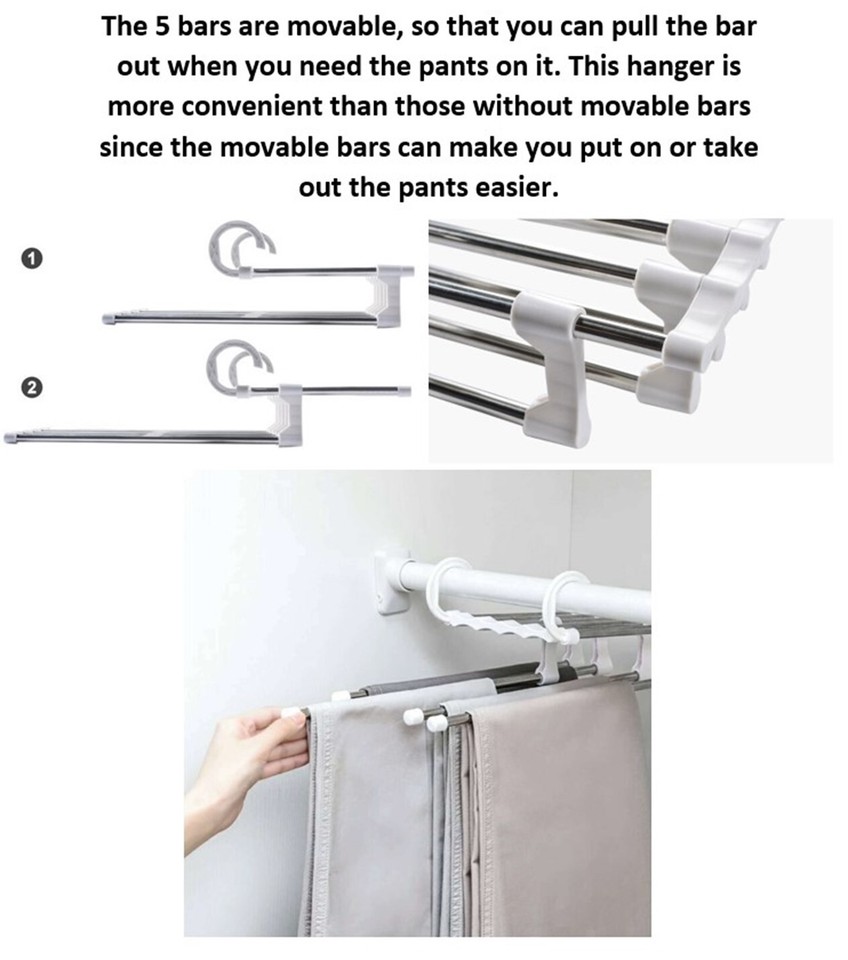 The 5 bars are movable, so that you can pull the bar out when you need the pants on it. This hanger is more convenient than those without movable bars since the movable bars can make you put on or take out the pants easier.

1

2