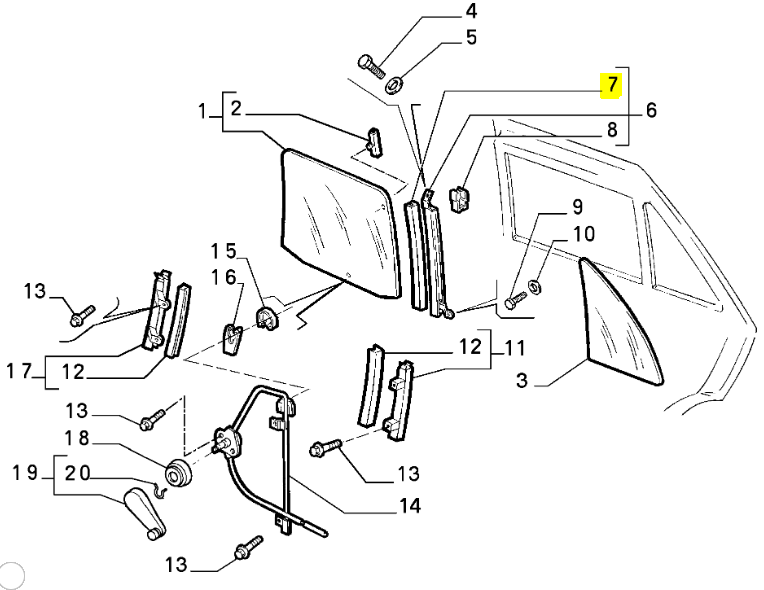 4
5
7
1
2
6
8
9
10
15
16
13
17
12
12
11
3
13
18
19
20
13
14
13