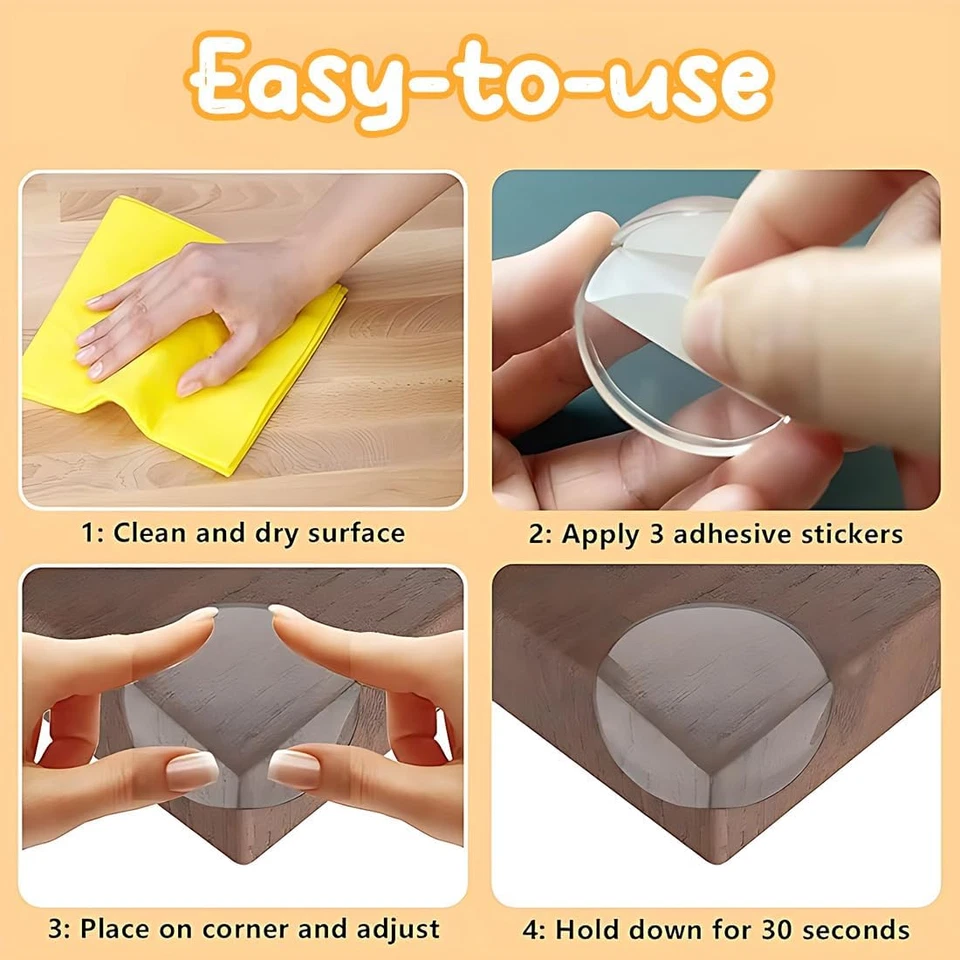 Easy-to-use

1: Clean and dry surface

2: Apply 3 adhesive stickers

3: Place on corner and adjust

4: Hold down for 30 seconds