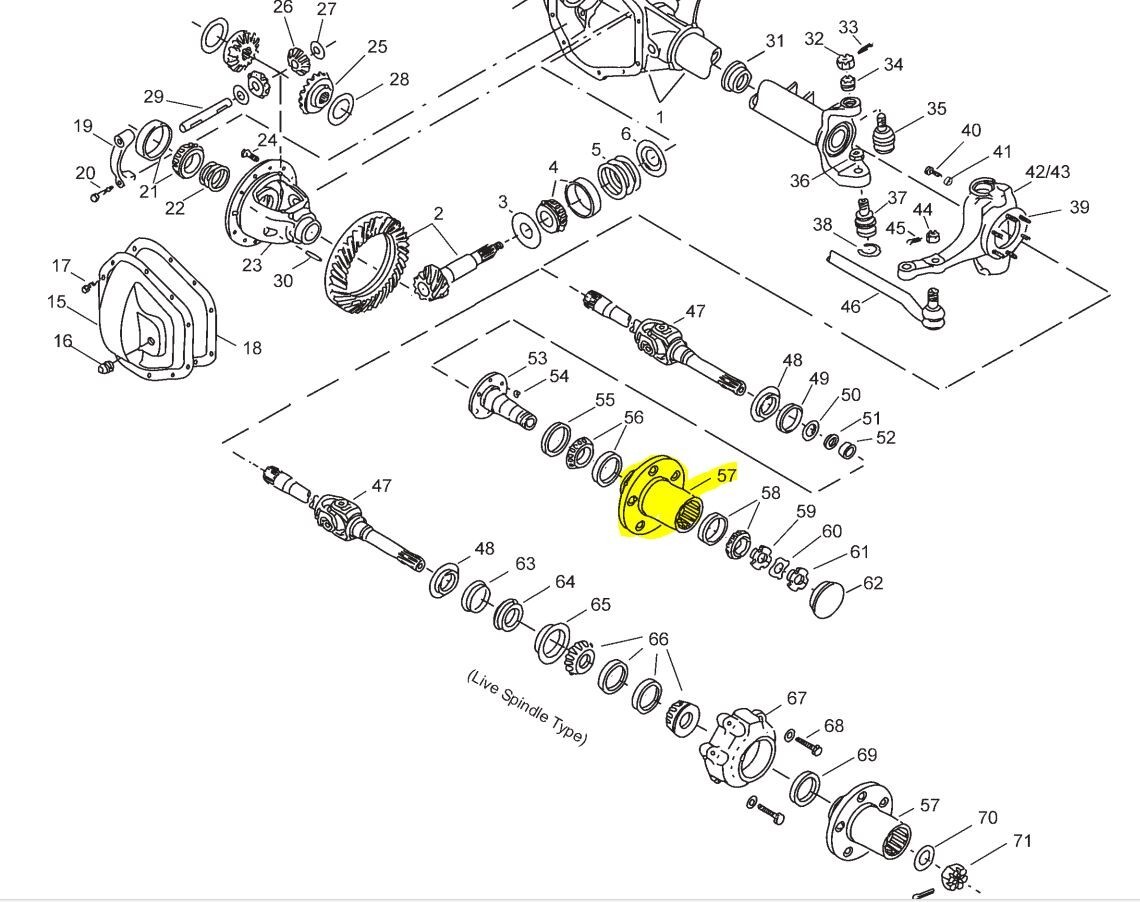 26
27
25
28
29
19
24
20
21
22
23
30
17
15
16
18
2
3
4
5
6
1
31
32
33
34
35
36
37
38
40
41
42/43
39
44
45
46
47
48
49
50
51
52
53
54
55
56
57
58
59
60
61
62
47
48
63
64
65
66
(Live Spindle Type)
67
68
69
57
70
71