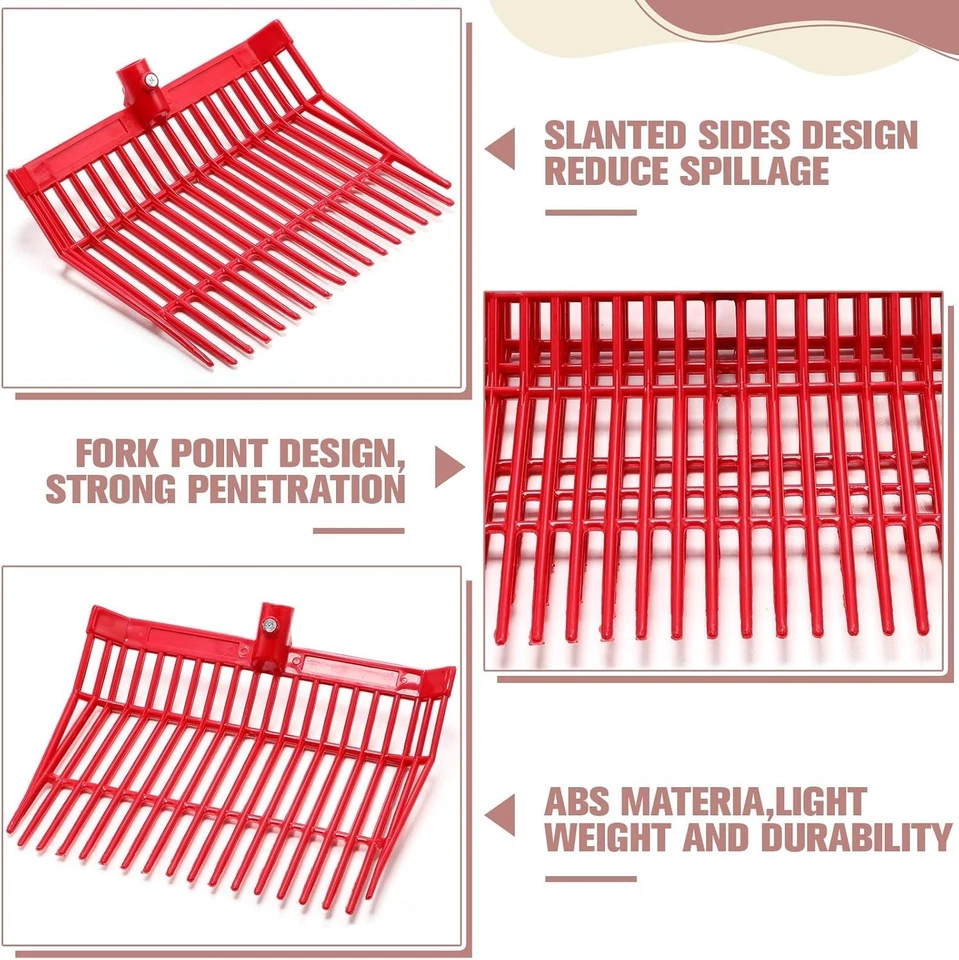 SLANTED SIDES DESIGN
REDUCE SPILLAGE

FORK POINT DESIGN,
STRONG PENETRATION

ABS MATERIA,LIGHT
WEIGHT AND DURABILITY