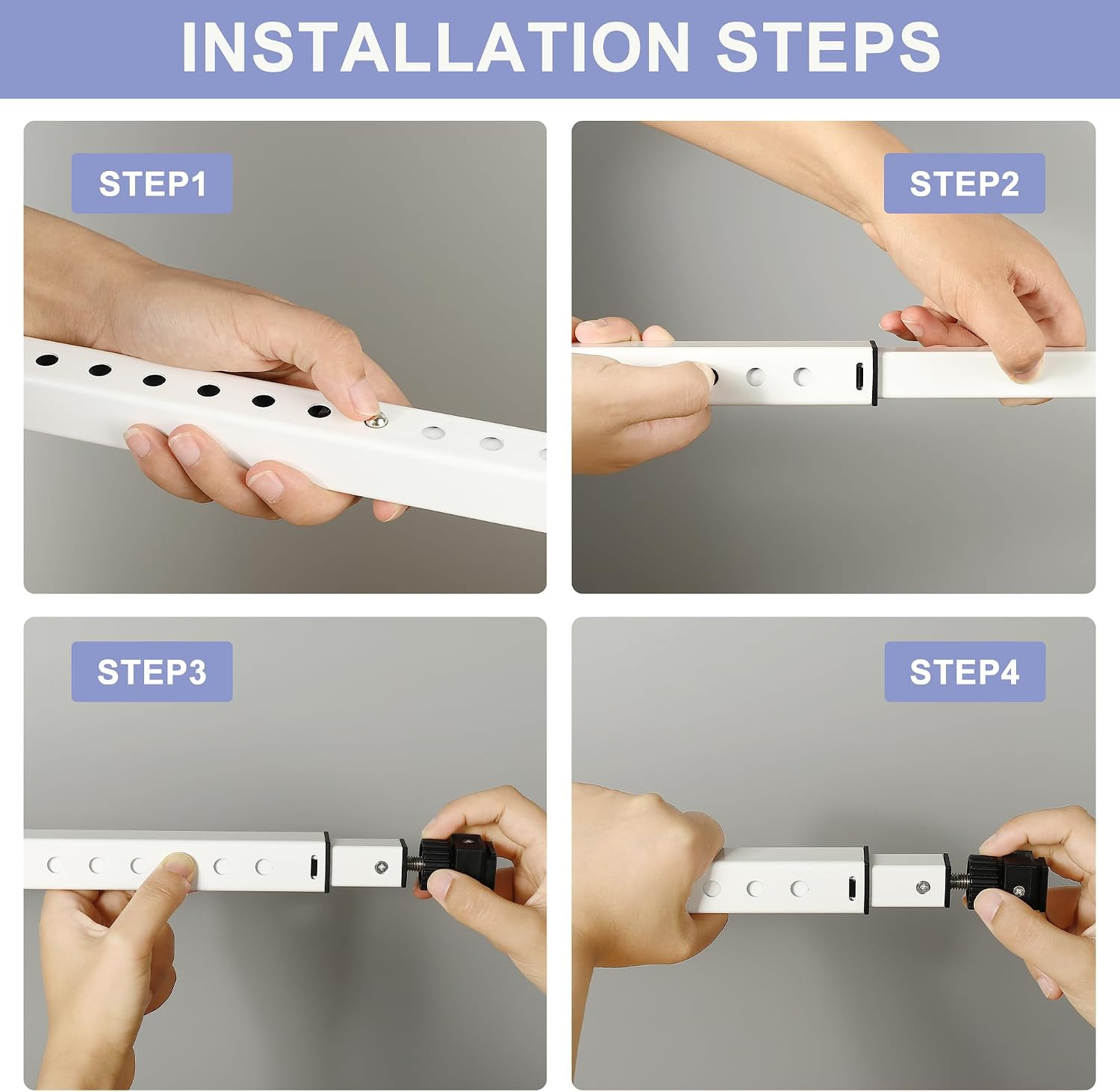 INSTALLATION STEPS

STEP1

STEP2

STEP3

STEP4