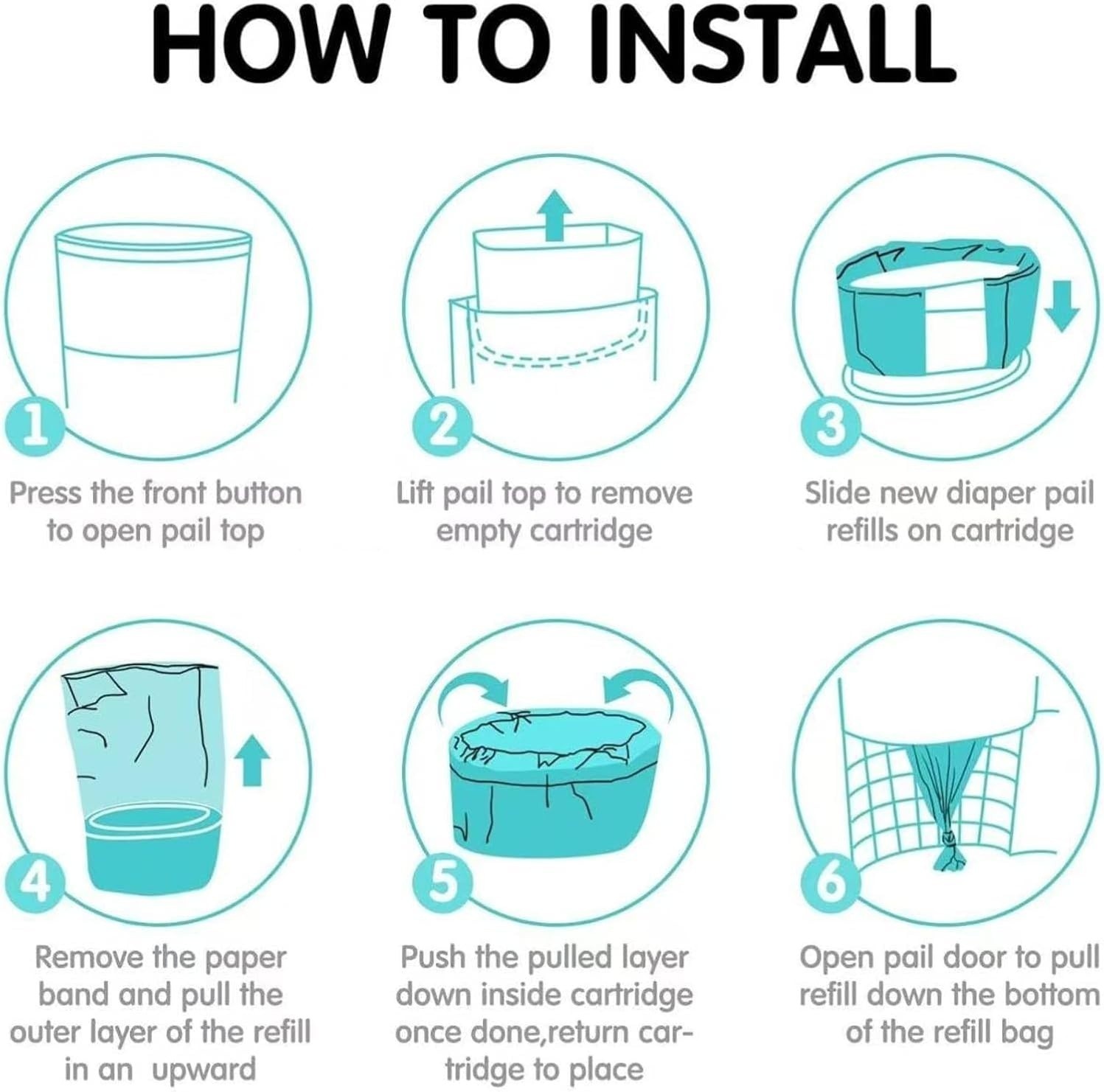 HOW TO INSTALL

1
Press the front button to open pail top

2
Lift pail top to remove empty cartridge

3
Slide new diaper pail refills on cartridge

4
Remove the paper band and pull the outer layer of the refill in an upward

5
Push the pulled layer down inside cartridge once done,return cartridge to place

6
Open pail door to pull refill down the bottom of the refill bag