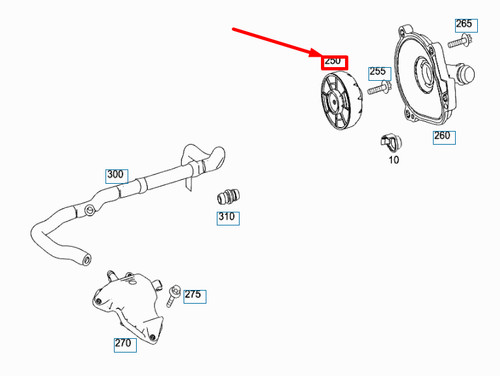 265
250
255
260
10
300
310
275
270