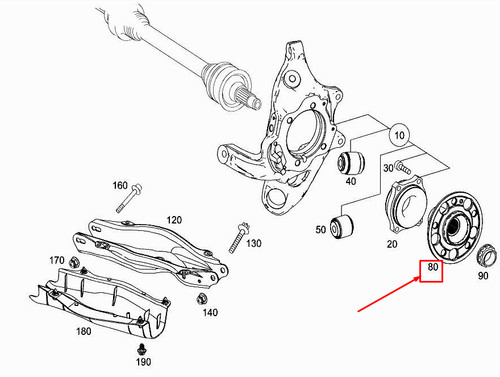 10
30
40
160
120
50
20
130
170
80
90
140
180
190