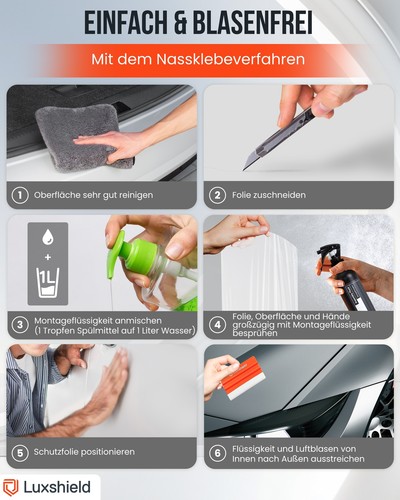 EINFACH & BLASENFREI

Mit dem Nassklebeverfahren

1 Oberfläche sehr gut reinigen

2 Folie zuschneiden

+

1L

3 Montageflüssigkeit anmischen (1 Tropfen Spülmittel auf 1 Liter Wasser)

4 Folie, Oberfläche und Hände großzügig mit Montageflüssigkeit besprühen

5 Schutzfolie positionieren

6 Flüssigkeit und Luftblasen von Innen nach Außen ausstreichen

Luxshield