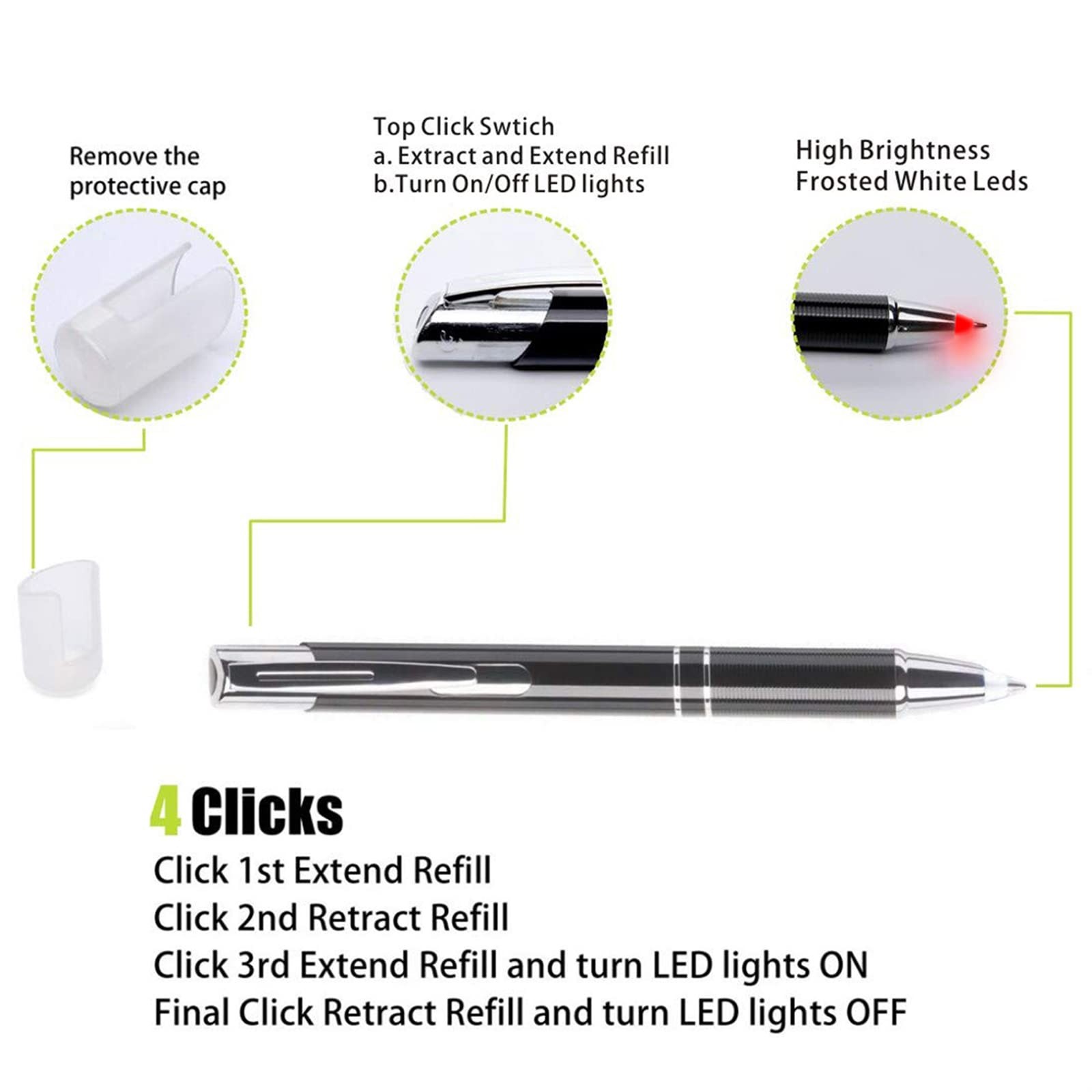 Remove the protective cap

Top Click Swtich
a. Extract and Extend Refill
b.Turn On/Off LED lights

High Brightness
Frosted White Leds

4 Clicks
Click 1st Extend Refill
Click 2nd Retract Refill
Click 3rd Extend Refill and turn LED lights ON
Final Click Retract Refill and turn LED lights OFF