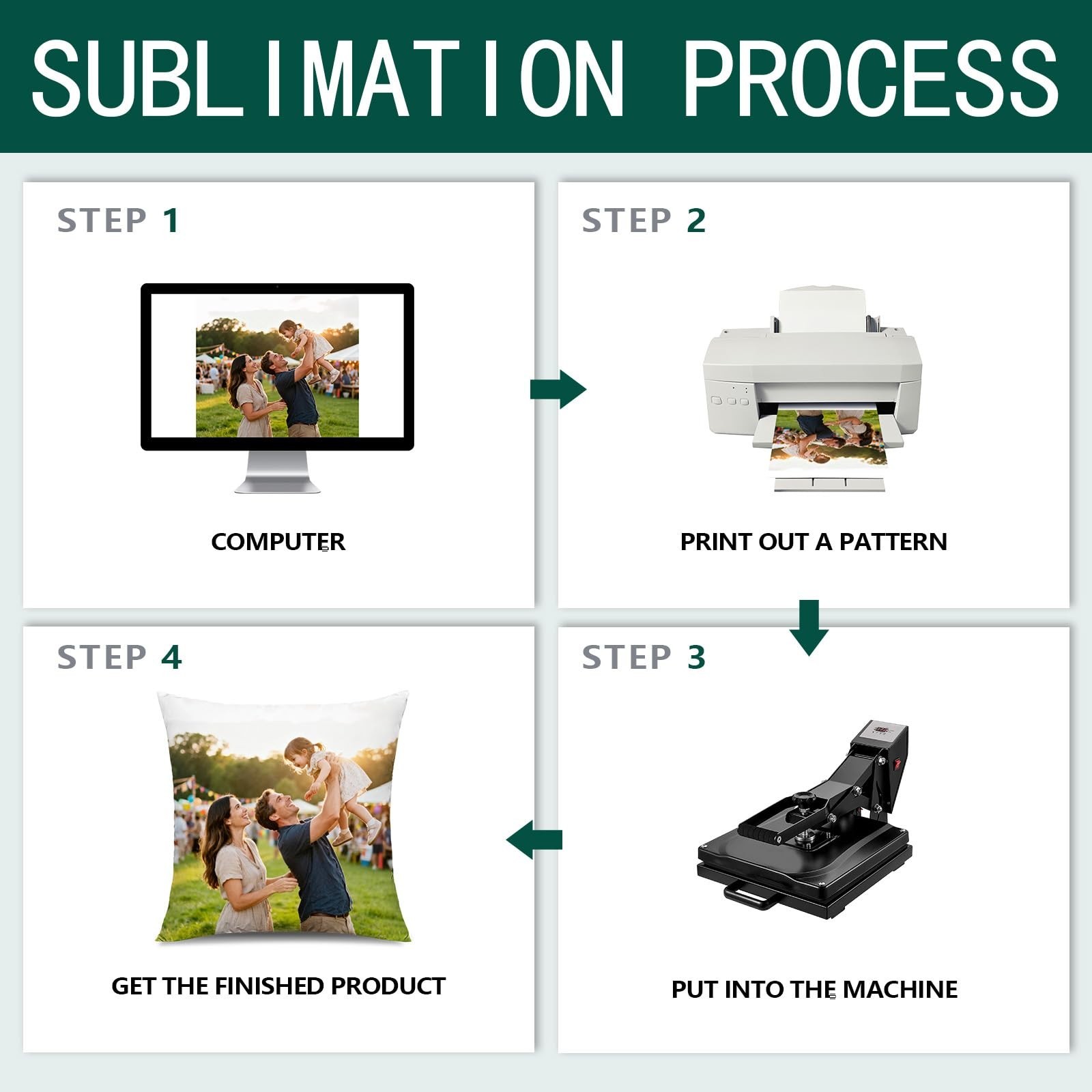 SUBLIMATION PROCESS

STEP 1

COMPUTER

STEP 2

PRINT OUT A PATTERN

STEP 3

PUT INTO THE MACHINE

STEP 4

GET THE FINISHED PRODUCT