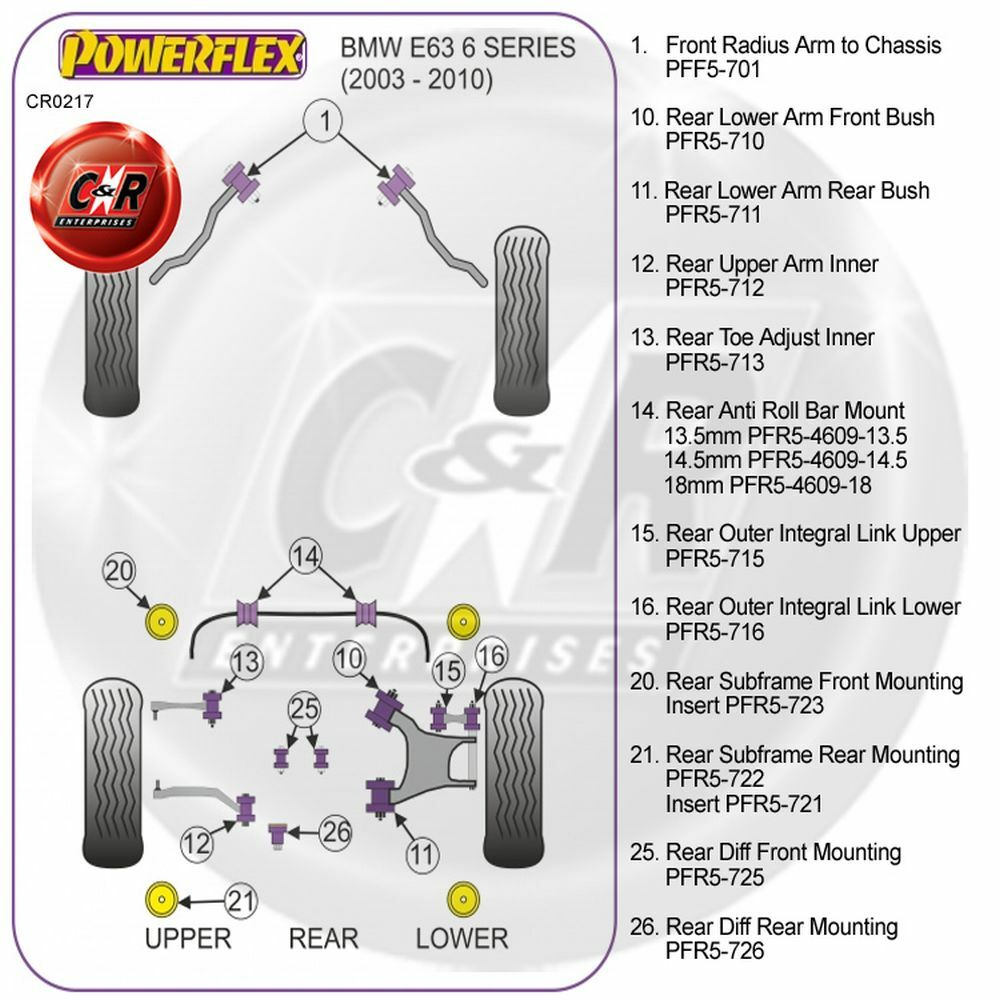 POWERFLEX

BMW E63 6 SERIES
(2003 - 2010)

CR0217

C&R
ENTERPRISES

1

20

14

13

10

15

16

25

12

26

11

21

UPPER REAR LOWER

C&R
ENTERPRISES

1. Front Radius Arm to Chassis
PFF5-701

10. Rear Lower Arm Front Bush
PFR5-710

11. Rear Lower Arm Rear Bush
PFR5-711

12. Rear Upper Arm Inner
PFR5-712

13. Rear Toe Adjust Inner
PFR5-713

14. Rear Anti Roll Bar Mount
13.5mm PFR5-4609-13.5
14.5mm PFR5-4609-14.5
18mm PFR5-4609-18

15. Rear Outer Integral Link Upper
PFR5-715

16. Rear Outer Integral Link Lower
PFR5-716

20. Rear Subframe Front Mounting
Insert PFR5-723

21. Rear Subframe Rear Mounting
PFR5-722
Insert PFR5-721

25. Rear Diff Front Mounting
PFR5-725

26. Rear Diff Rear Mounting
PFR5-726