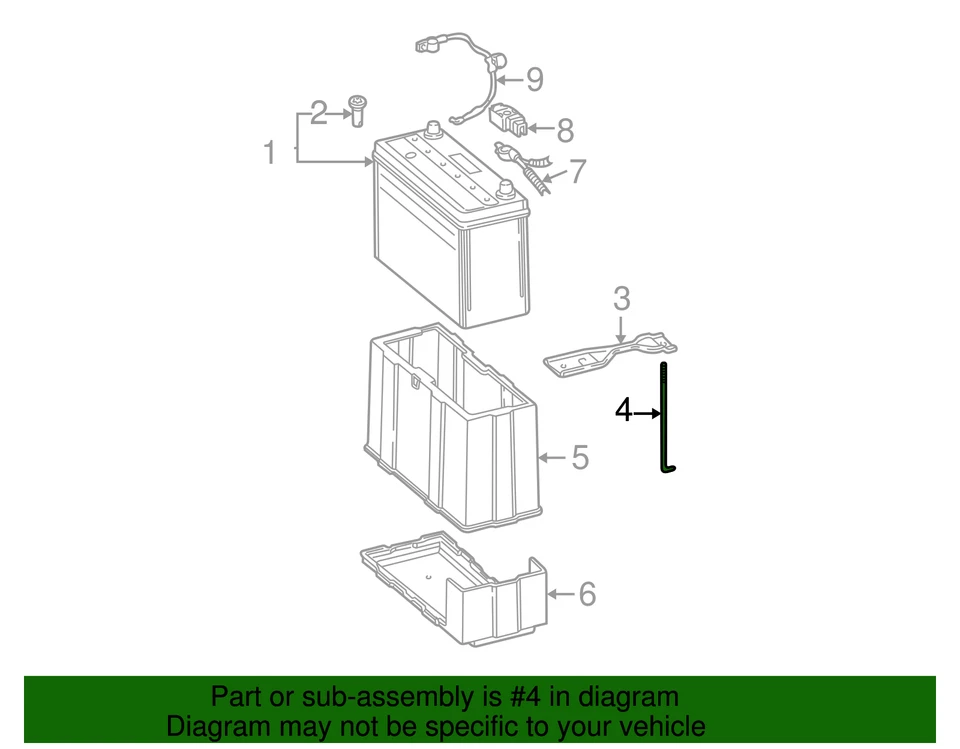 9
2
8
1
7
3
4
5
6

Part or sub-assembly is #4 in diagram
Diagram may not be specific to your vehicle