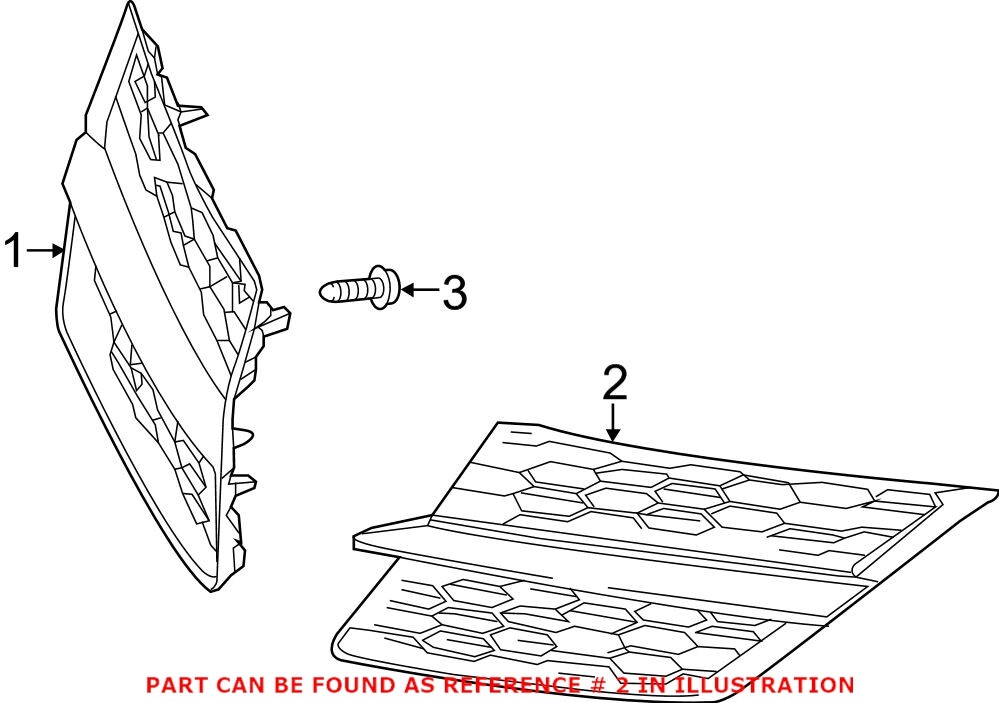 1
3
2
PART CAN BE FOUND AS REFERENCE # 2 IN ILLUSTRATION