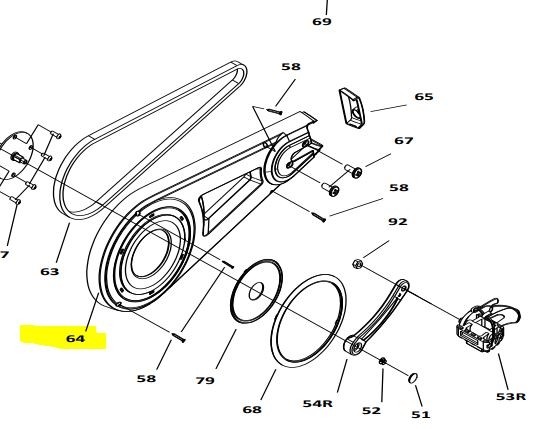 69

58

65

67

58

92

7

63

64

58

79

68

54R

52

51

53R