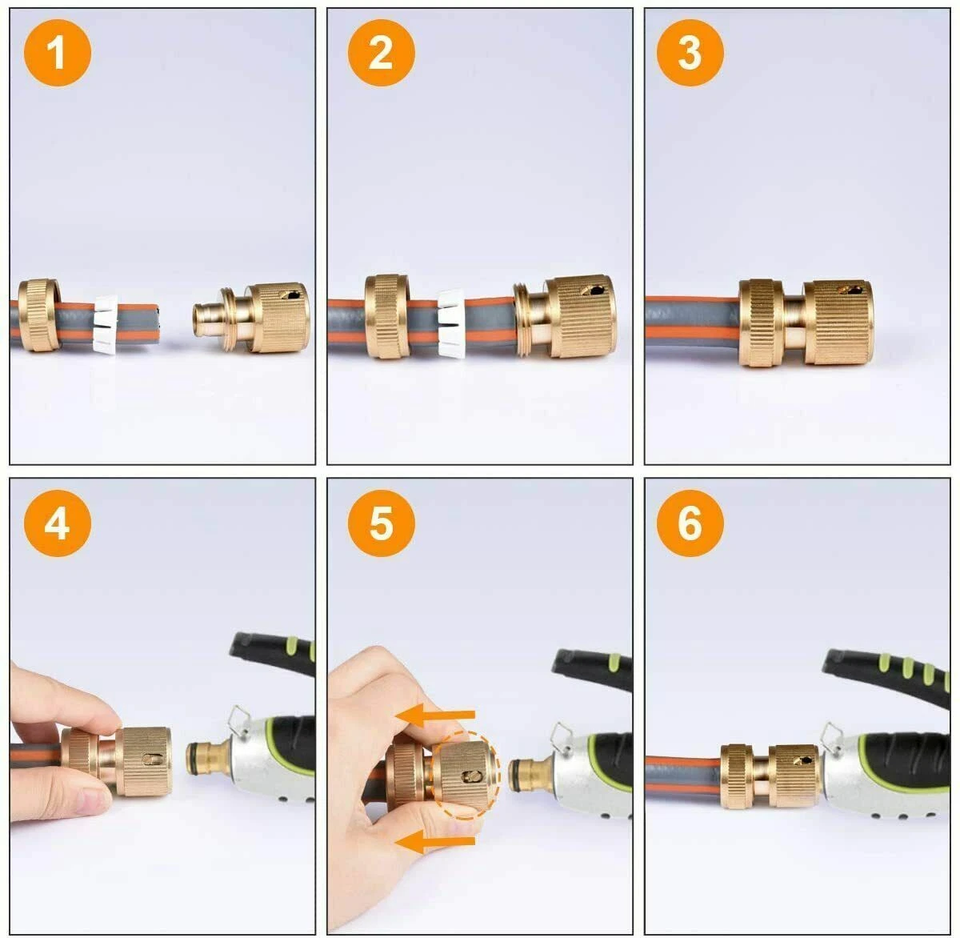 1
2
3
4
5
6