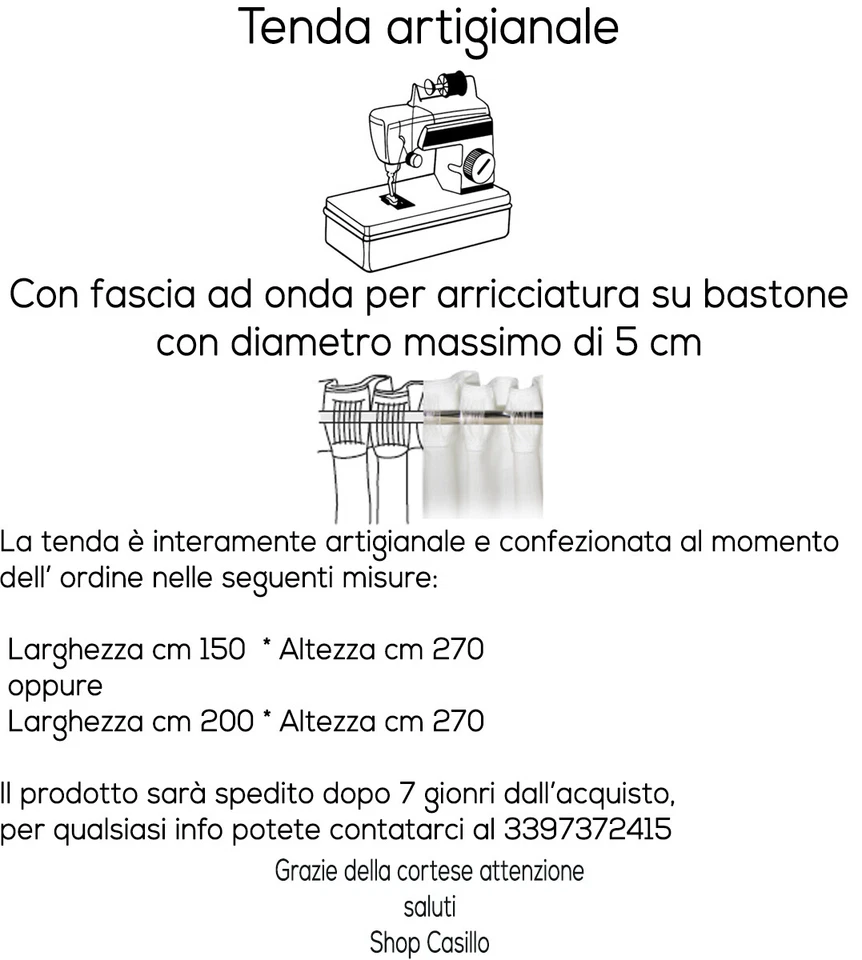 Tenda artigianale

Con fascia ad onda per arricciatura su bastone con diametro massimo di 5 cm

La tenda è interamente artigianale e confezionata al momento dell' ordine nelle seguenti misure:

Larghezza cm 150 * Altezza cm 270
oppure
Larghezza cm 200 * Altezza cm 270

Il prodotto sarà spedito dopo 7 gionri dall'acquisto, per qualsiasi info potete contatarci al 3397372415

Grazie della cortese attenzione
saluti
Shop Casillo