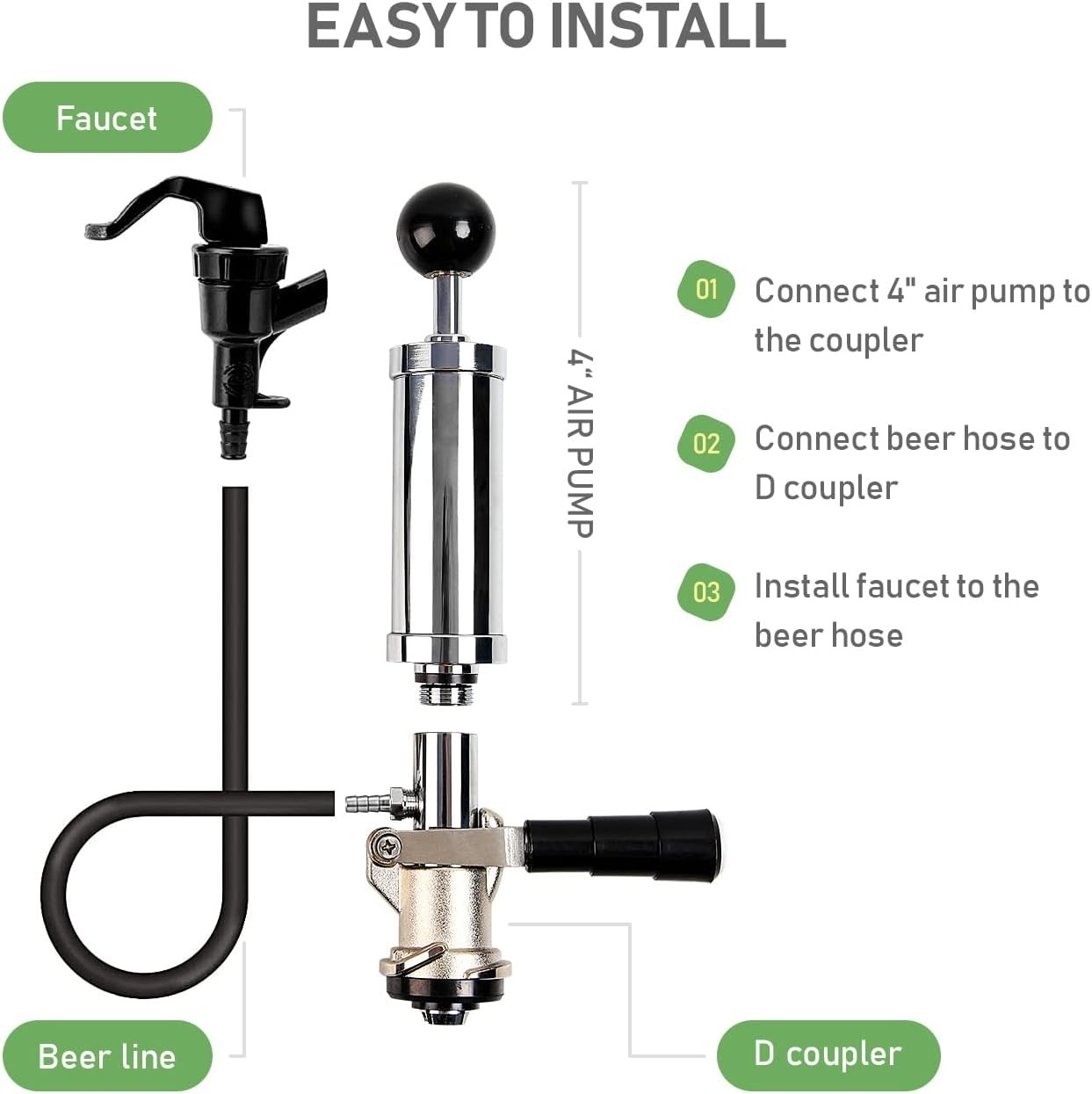 EASY TO INSTALL

Faucet

4" AIR PUMP

01 Connect 4" air pump to the coupler

02 Connect beer hose to D coupler

03 Install faucet to the beer hose

Beer line

D coupler